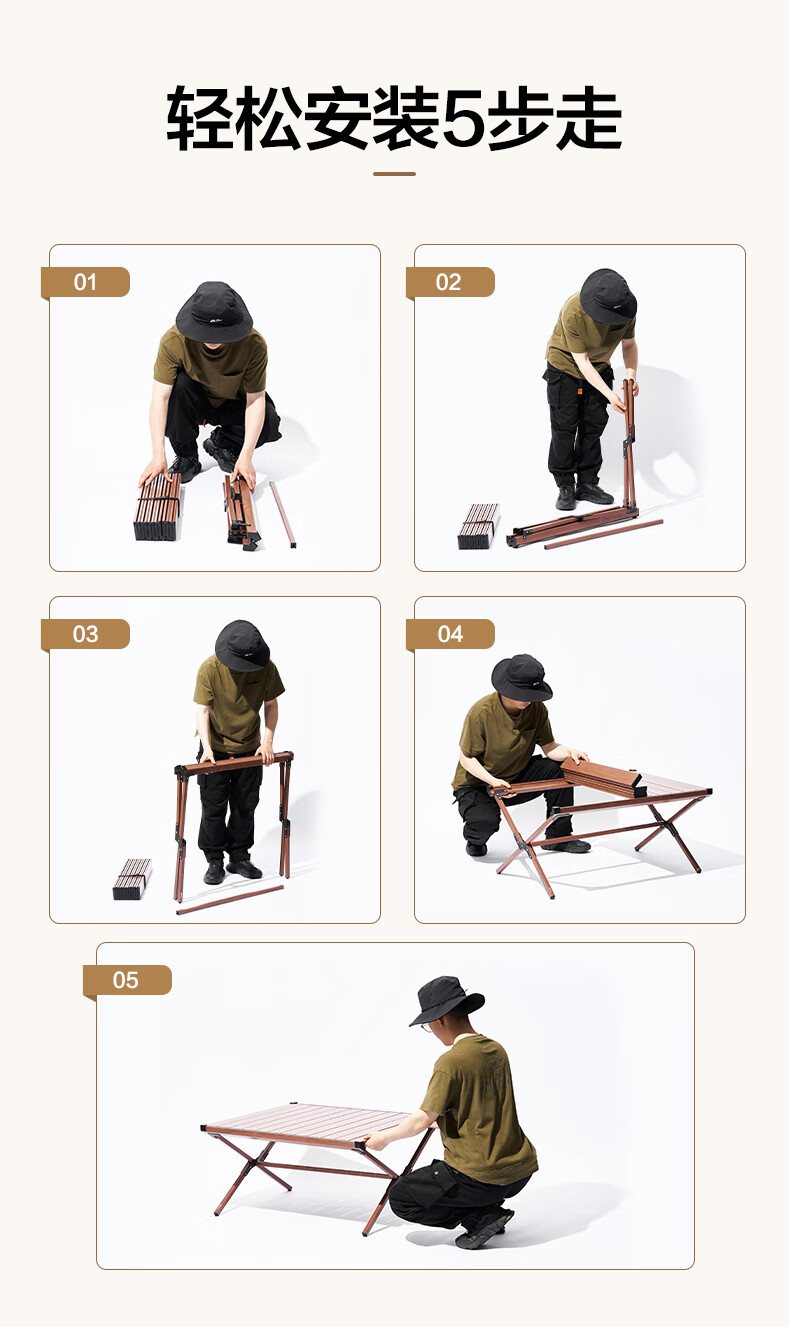 轻松安装5步走

01

02

03

04

05