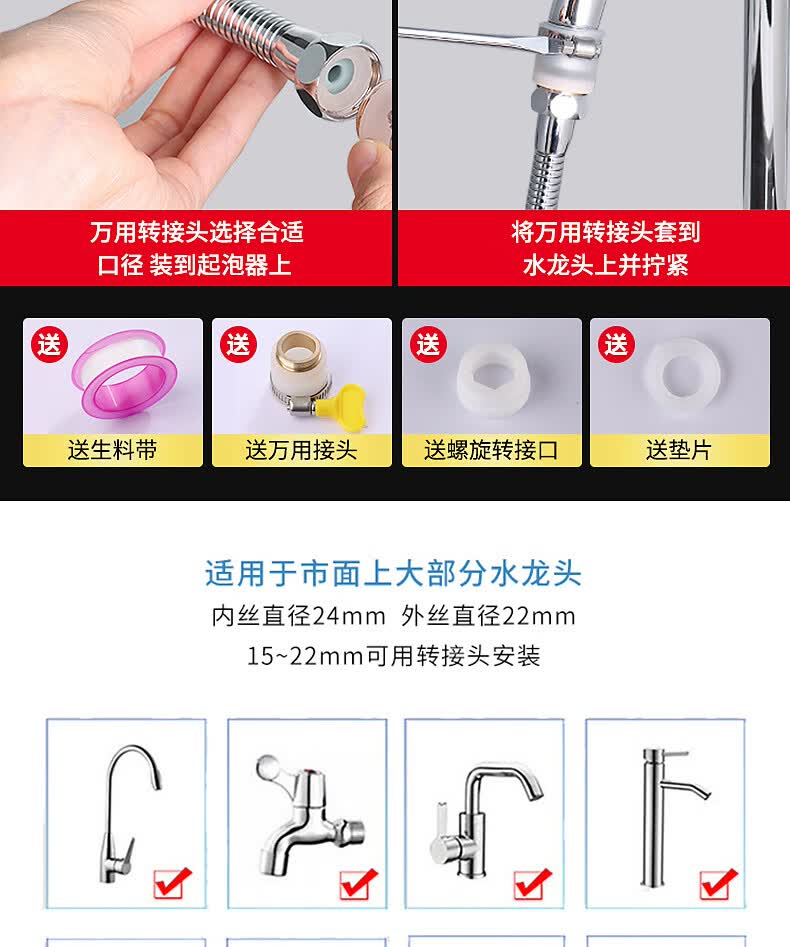 万用转接头选择合适口径 装到起泡器上

将万用转接头套到水龙头上并拧紧

送

送生料带

送

送万用接头

送

送螺旋转接口

送

送垫片

适用于市面上大部分水龙头

内丝直径24mm 外丝直径22mm

15~22mm可用转接头安装