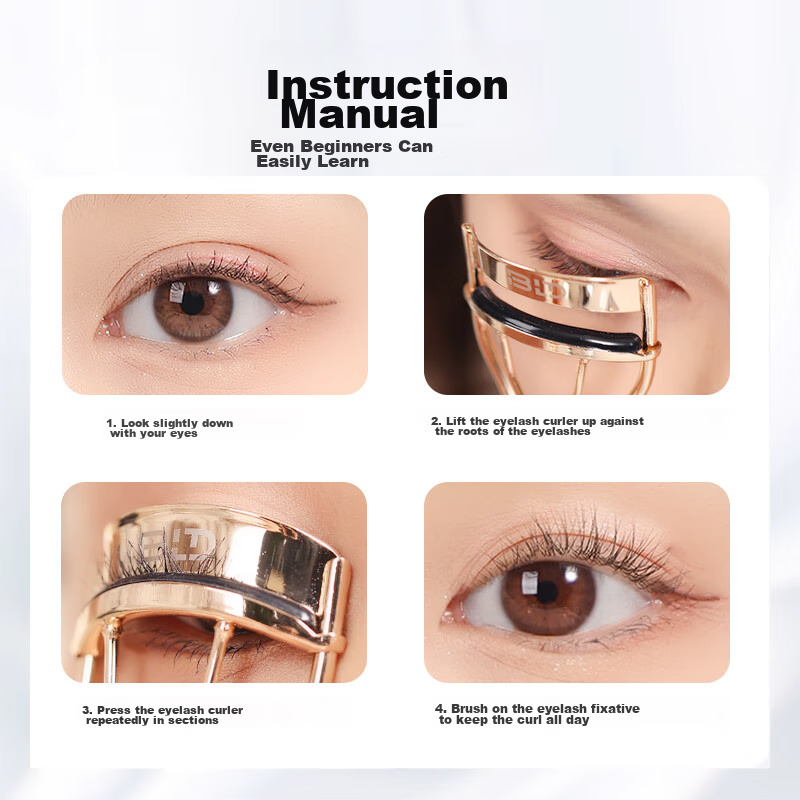 Instruction Manual

Even Beginners Can Easily Learn

BLD

1. Look slightly down with your eyes

2. Lift the eyelash curler up against the roots of the eyelashes

BLD

3. Press the eyelash curler repeatedly in sections

4. Brush on the eyelash fixative to keep the curl all day