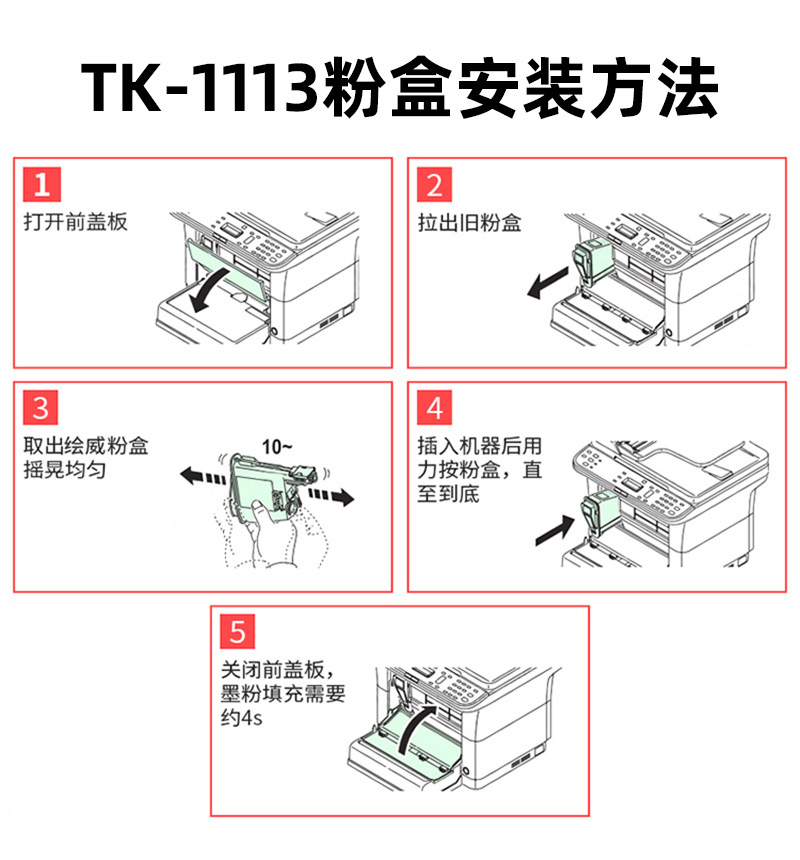 TK-1113粉盒安装方法

1
打开前盖板

2
拉出旧粉盒

3
取出绘威粉盒摇晃均匀

10~

4
插入机器后用力按粉盒，直至到底

5
关闭前盖板，墨粉填充需要约4s