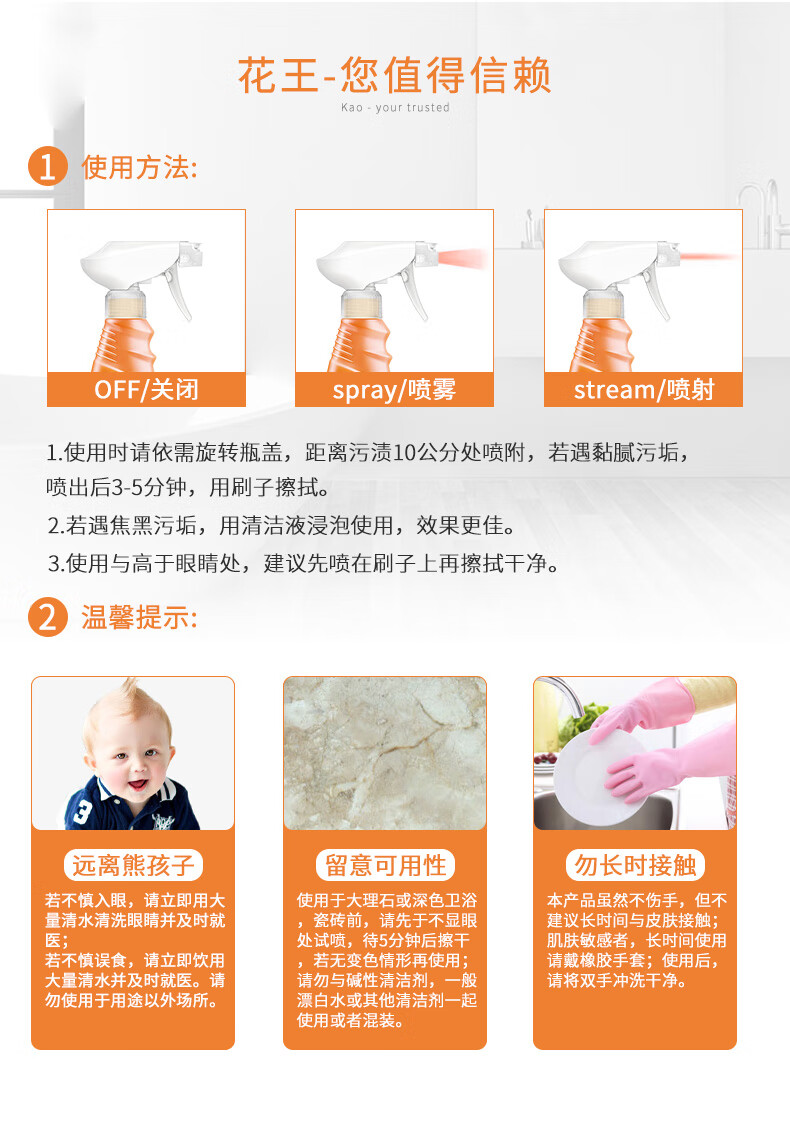 花王-您值得信赖
Kao - your trusted

1 使用方法:

OFF/关闭

spray/喷雾

stream/喷射

1.使用时请依需旋转瓶盖，距离污渍10公分处喷附，若遇黏腻污垢，喷出后3-5分钟，用刷子擦拭。

2.若遇焦黑污垢，用清洁液浸泡使用，效果更佳。

3.使用与高于眼睛处，建议先喷在刷子上再擦拭干净。

2 温馨提示:

远离熊孩子

若不慎入眼，请立即用大量清水清洗眼睛并及时就医；
若不慎误食，请立即饮用大量清水并及时就医。请勿使用于用途以外场所。

留意可用性

使用于大理石或深色卫浴，瓷砖前，请先于不显眼处试喷，待5分钟后擦干，若无变色情形再使用；请勿与碱性清洁剂，一般漂白水或其他清洁剂一起使用或者混装。

勿长时接触

本产品虽然不伤手，但不建议长时间与皮肤接触；肌肤敏感者，长时间使用请戴橡胶手套；使用后，请将双手冲洗干净。