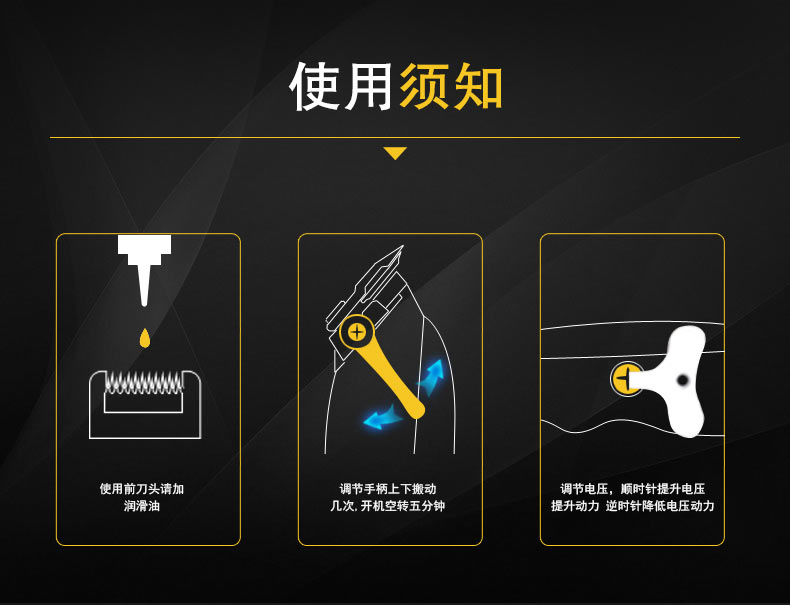 使用须知

使用前刀头请加润滑油

调节手柄上下搬动几次, 开机空转五分钟

调节电压，顺时针提升电压提升动力 逆时针降低电压动力