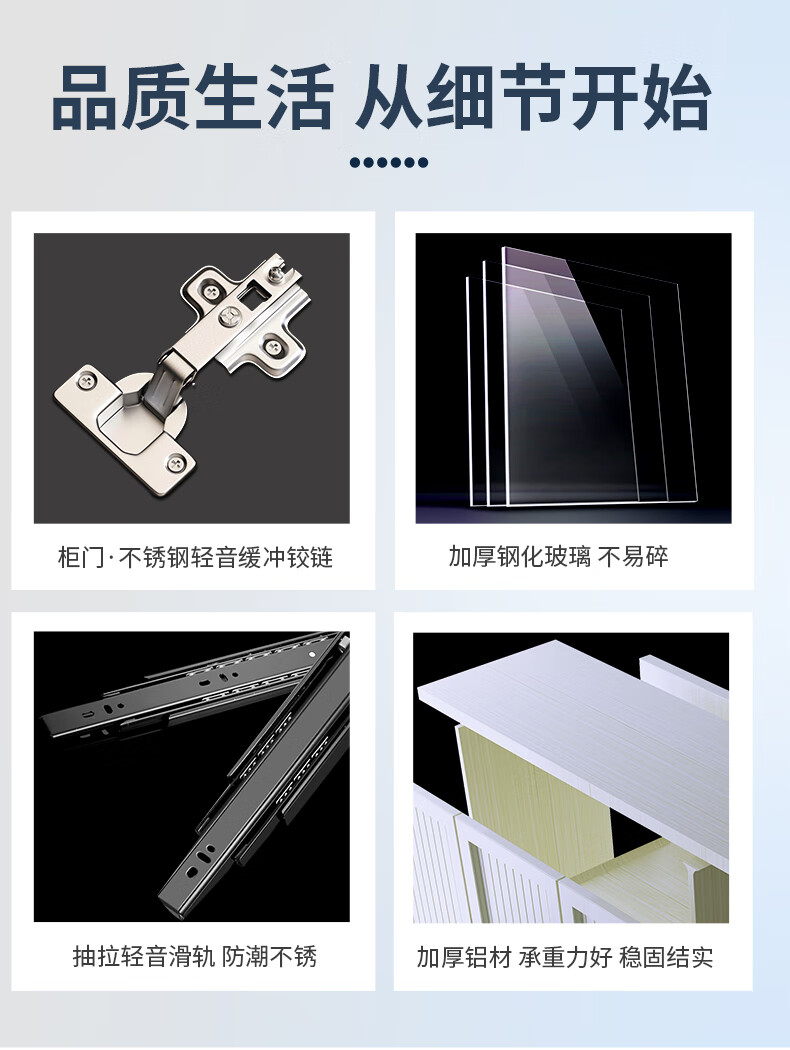 品质生活 从细节开始

柜门·不锈钢轻音缓冲铰链

加厚钢化玻璃 不易碎

抽拉轻音滑轨 防潮不锈

加厚铝材 承重力好 稳固结实