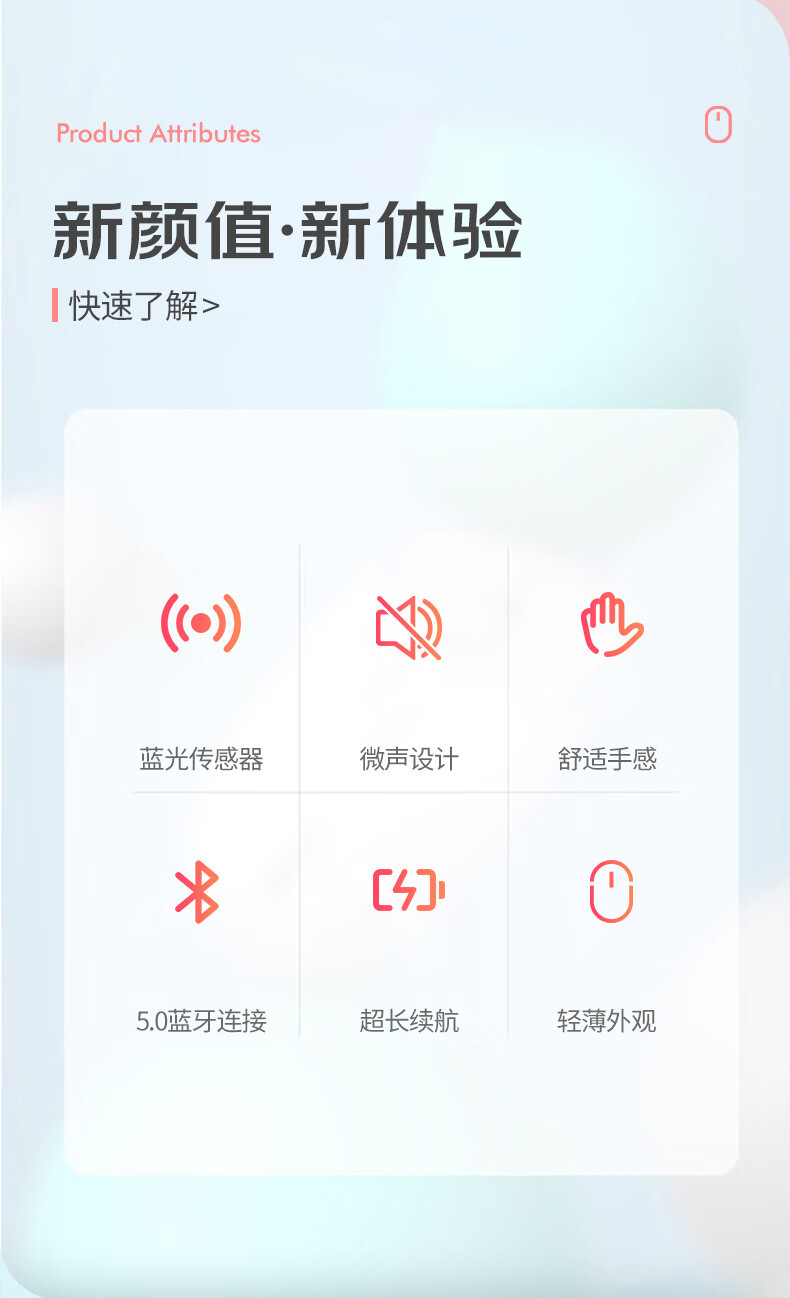 Product Attributes

新颜值·新体验

快速了解>

蓝光传感器

微声设计

舒适手感

5.0蓝牙连接

超长续航

轻薄外观