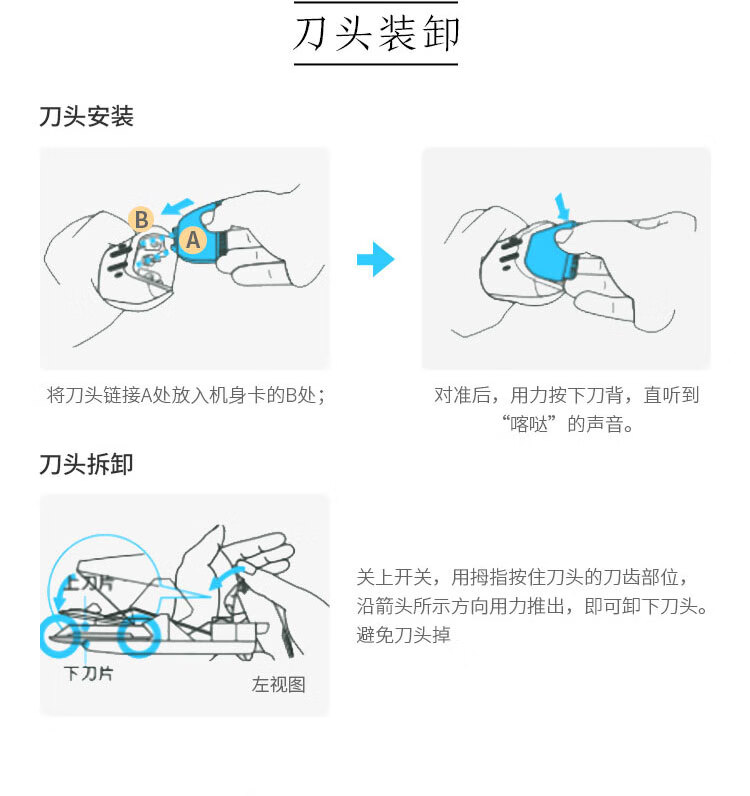 刀头装卸

刀头安装

B

A

将刀头链接A处放入机身卡的B处；

对准后，用力按下刀背，直听到“喀哒”的声音。

刀头拆卸

上刀片

下刀片

左视图

关上开关，用拇指按住刀头的刀齿部位，沿箭头所示方向用力推出，即可卸下刀头。避免刀头掉