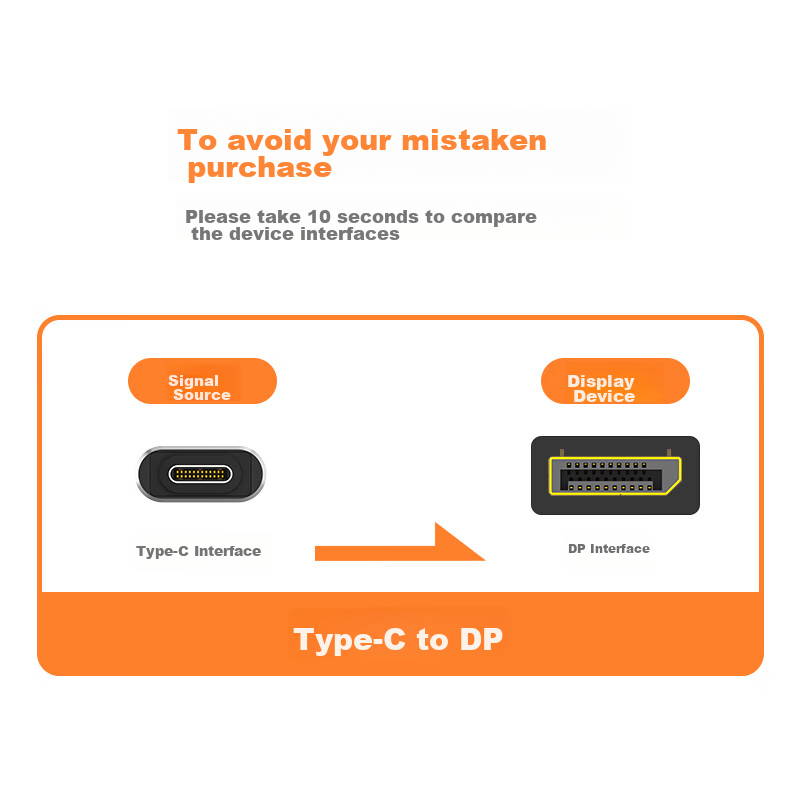 To avoid your mistaken purchase

Please take 10 seconds to compare the device interfaces

Signal Source

Display Device

Type-C Interface

DP Interface

Type-C to DP