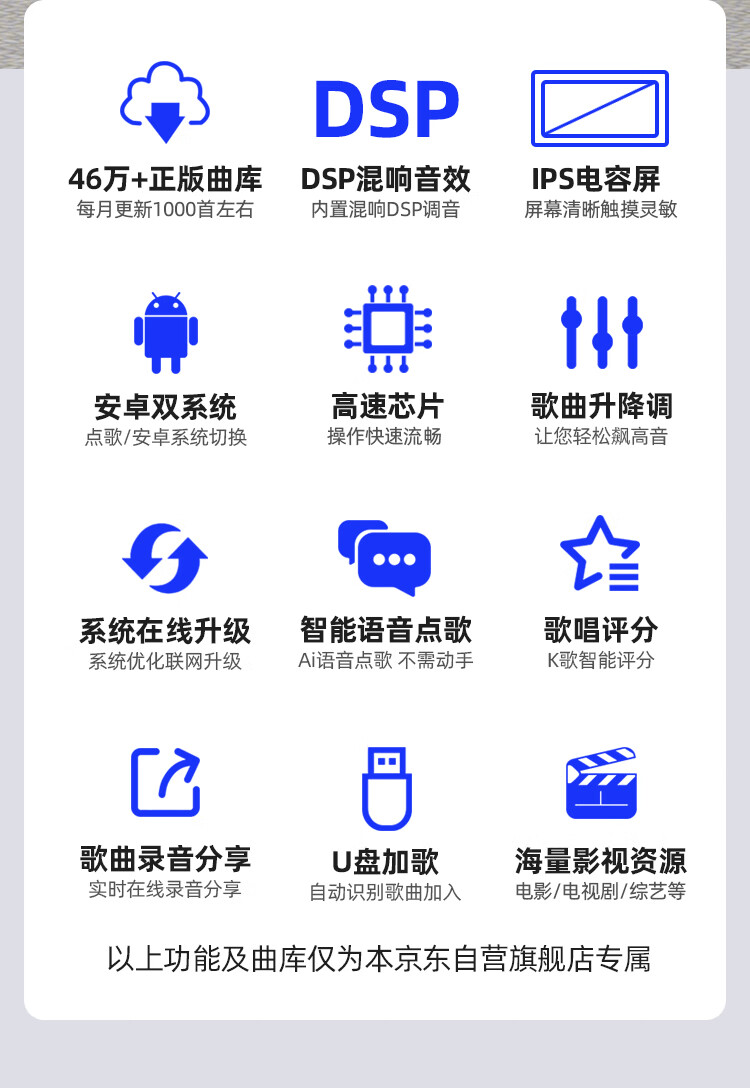 DSP

46万+正版曲库
每月更新1000首左右

DSP混响音效
内置混响DSP调音

IPS电容屏
屏幕清晰触摸灵敏

安卓双系统
点歌/安卓系统切换

高速芯片
操作快速流畅

歌曲升降调
让您轻松飙高音

系统在线升级
系统优化联网升级

智能语音点歌
Ai语音点歌 不需动手

歌唱评分
K歌智能评分

歌曲录音分享
实时在线录音分享

U盘加歌
自动识别歌曲加入

海量影视资源
电影/电视剧/综艺等

以上功能及曲库仅为本京东自营旗舰店专属