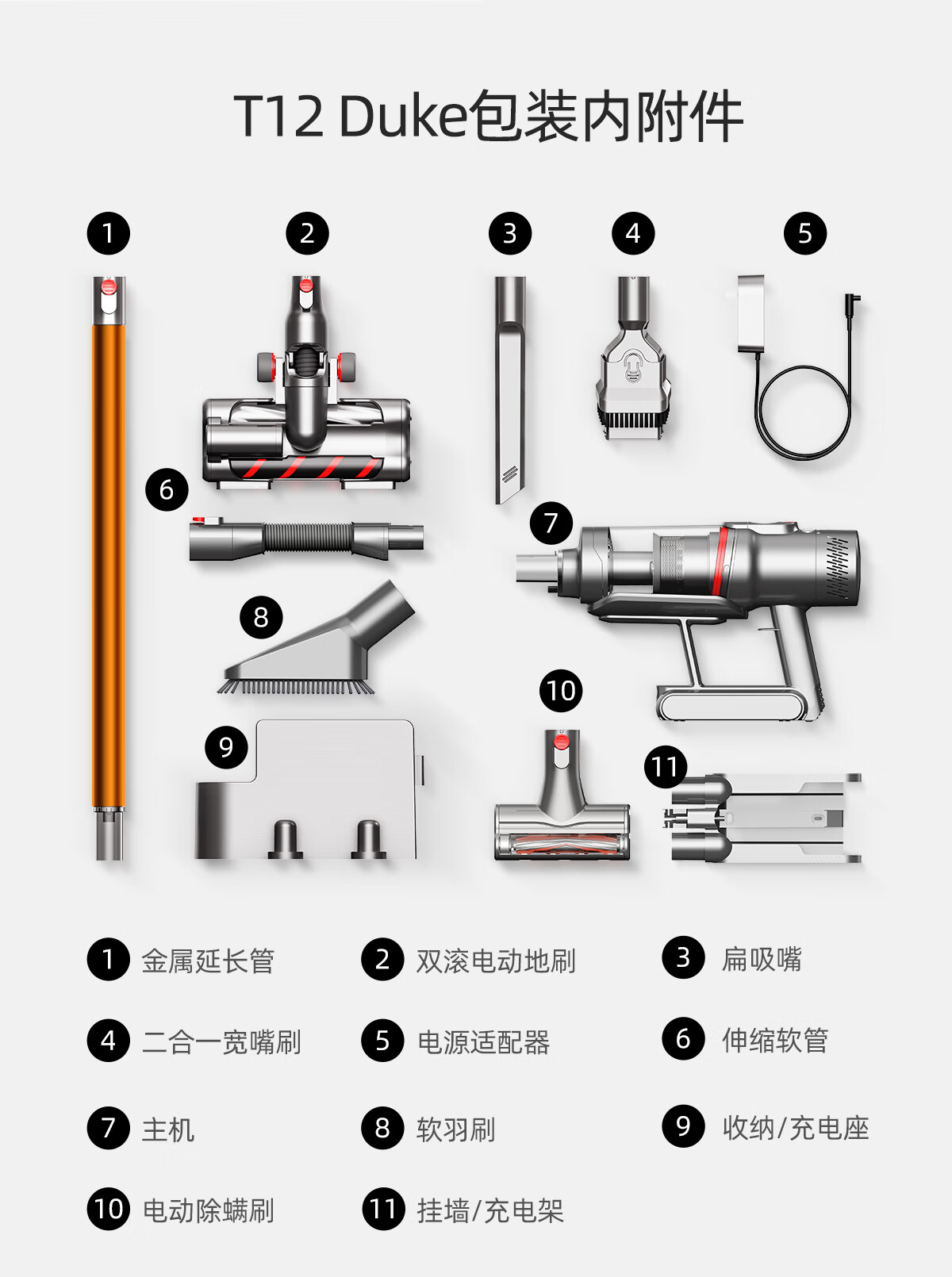 T12 Duke包装内附件

1 2 3 4 5 6 7 8 9 10 11

1 金属延长管
2 双滚电动地刷
3 扁吸嘴
4 二合一宽嘴刷
5 电源适配器
6 伸缩软管
7 主机
8 软羽刷
9 收纳/充电座
10 电动除螨刷
11 挂墙/充电架