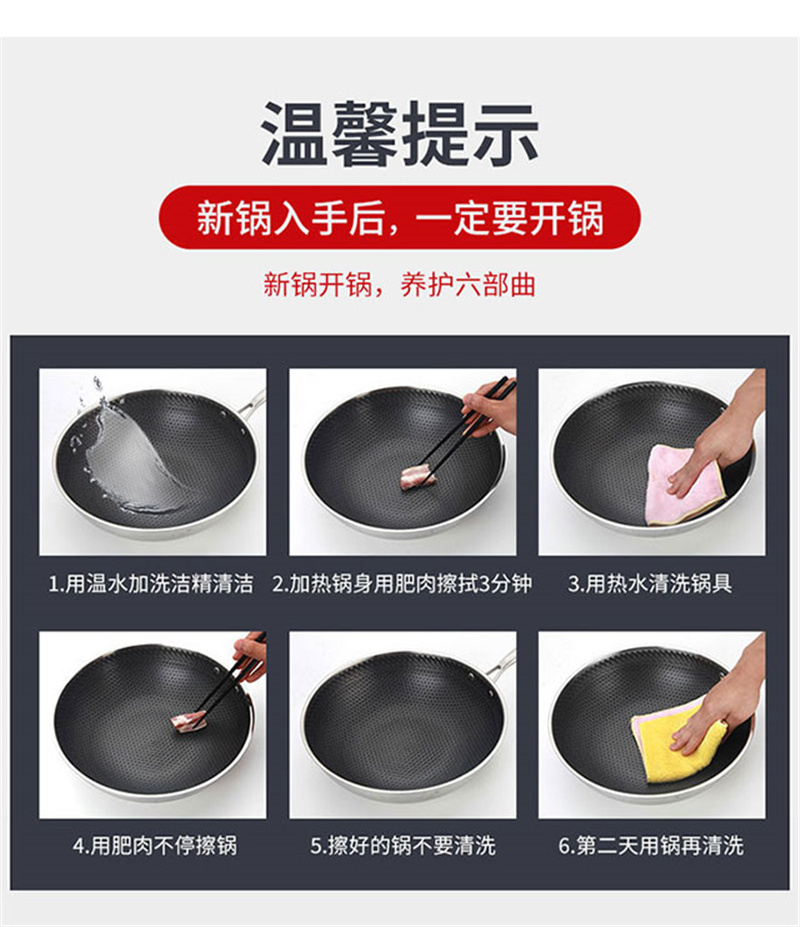 温馨提示

新锅入手后，一定要开锅

新锅开锅，养护六部曲

1.用温水加洗洁精清洁

2.加热锅身用肥肉擦拭3分钟

3.用热水清洗锅具

4.用肥肉不停擦锅

5.擦好的锅不要清洗

6.第二天用锅再清洗