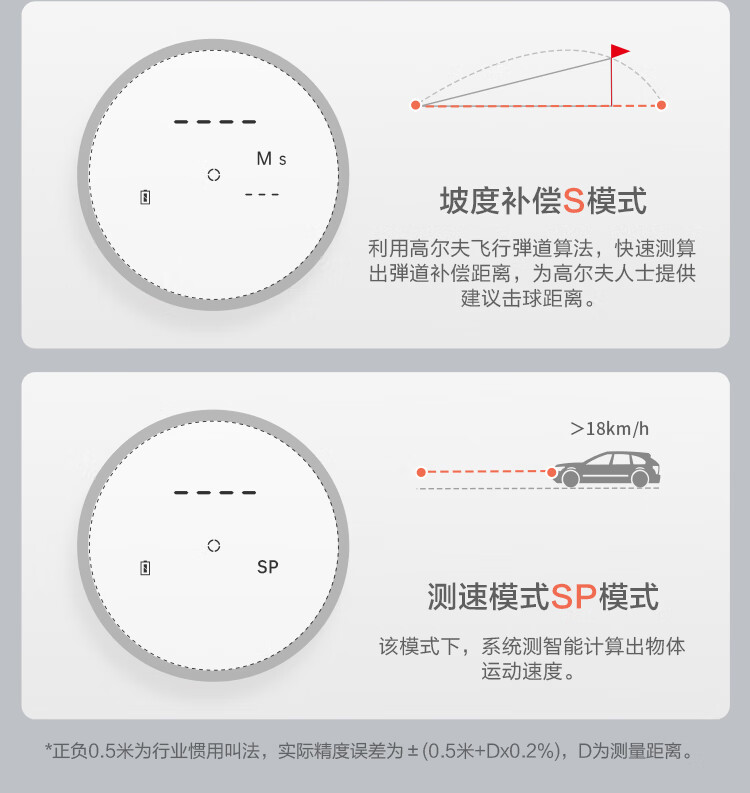 ----

M s

---

坡度补偿S模式

利用高尔夫飞行弹道算法，快速测算出弹道补偿距离，为高尔夫人士提供建议击球距离。

----

SP

>18km/h

测速模式SP模式

该模式下，系统测智能计算出物体运动速度。

*正负0.5米为行业惯用叫法，实际精度误差为±(0.5米+Dx0.2%)，D为测量距离。