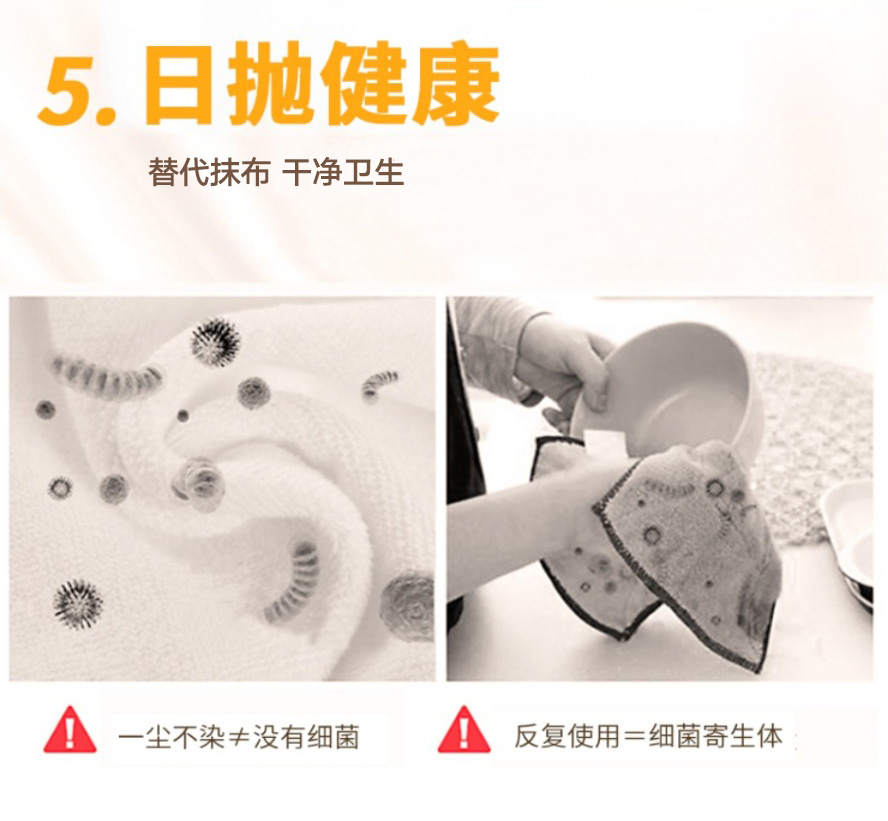 5. 日抛健康

替代抹布 干净卫生

一尘不染≠没有细菌

反复使用＝细菌寄生体