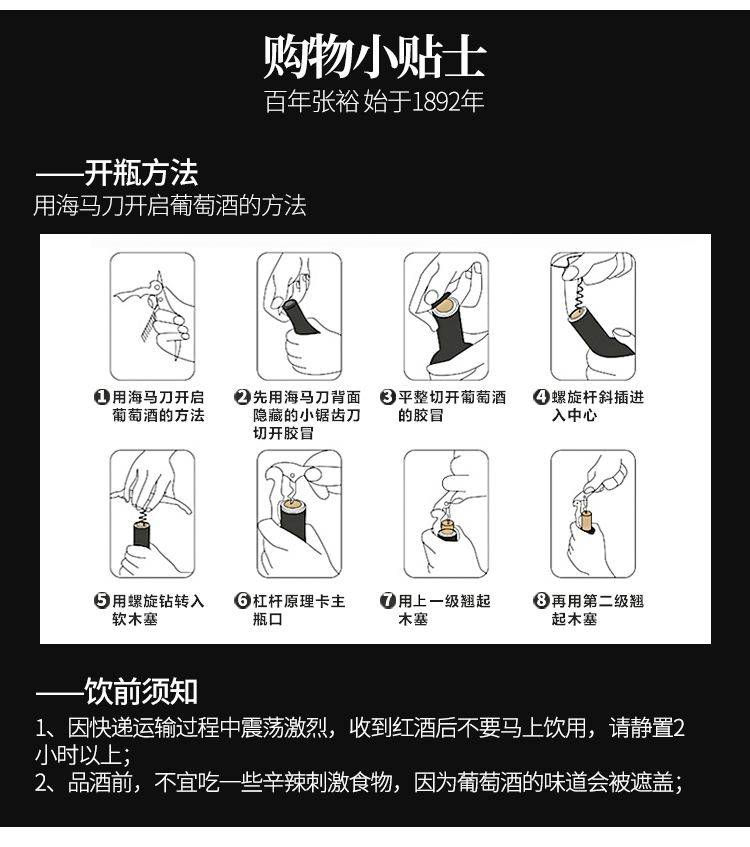 购物小贴士
百年张裕 始于1892年

——开瓶方法
用海马刀开启葡萄酒的方法

❶用海马刀开启葡萄酒的方法

❷先用海马刀背面隐藏的小锯齿刀切开胶冒

❸平整切开葡萄酒的胶冒

❹螺旋杆斜插进入中心

❺用螺旋钻转入软木塞

❻杠杆原理卡主瓶口

❼用上一级翘起木塞

❽再用第二级翘起木塞

——饮前须知
1、因快递运输过程中震荡激烈，收到红酒后不要马上饮用，请静置2小时以上；
2、品酒前，不宜吃一些辛辣刺激食物，因为葡萄酒的味道会被遮盖；