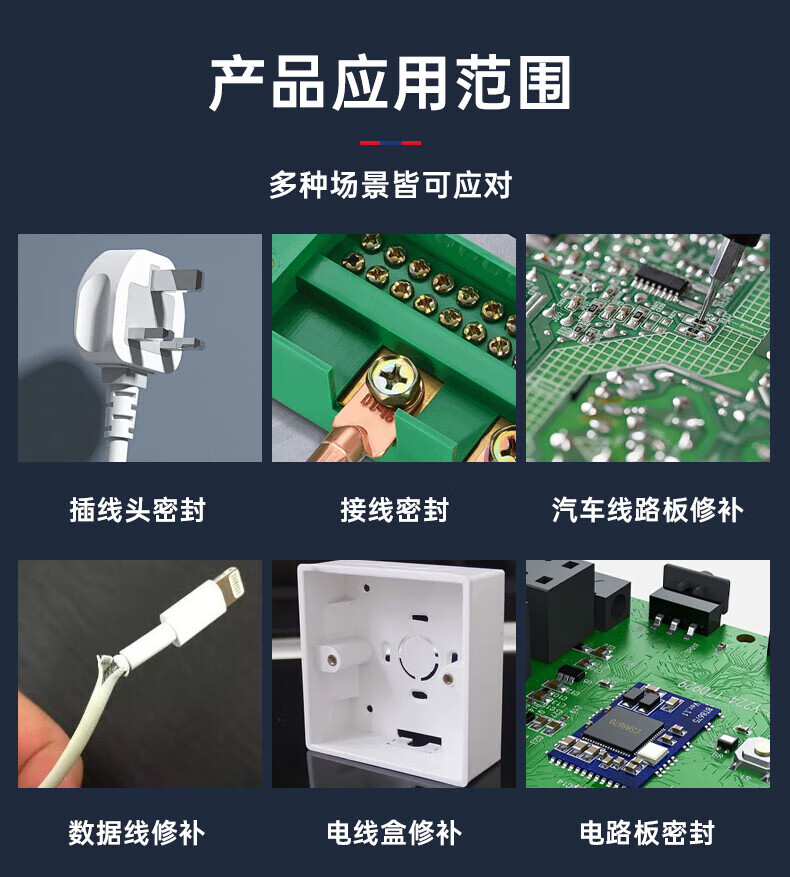 产品应用范围

多种场景皆可应对

插线头密封

接线密封

汽车线路板修补

数据线修补

电线盒修补

电路板密封