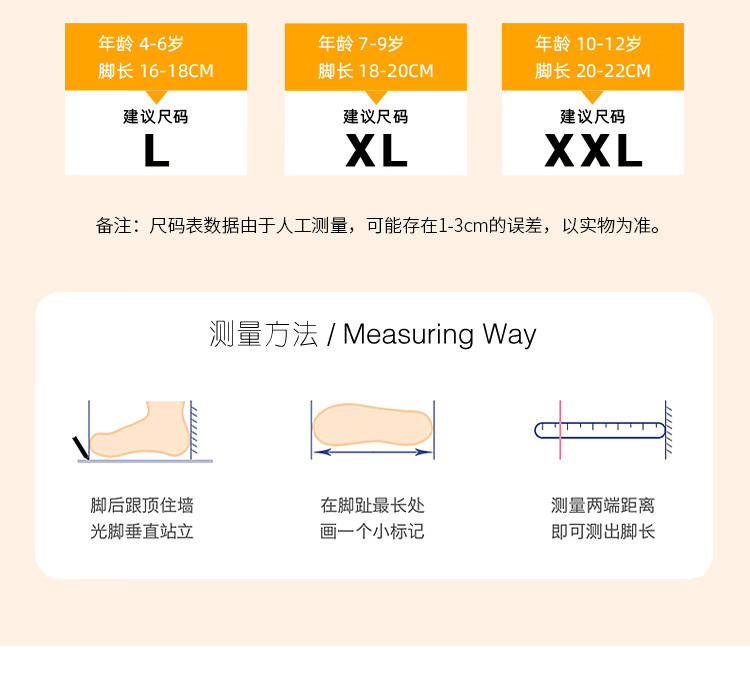 年龄 4-6岁
脚长 16-18CM

建议尺码
L

年龄 7-9岁
脚长 18-20CM

建议尺码
XL

年龄 10-12岁
脚长 20-22CM

建议尺码
XXL

备注：尺码表数据由于人工测量，可能存在1-3cm的误差，以实物为准。

测量方法 / Measuring Way

脚后跟顶住墙
光脚垂直站立

在脚趾最长处
画一个小标记

测量两端距离
即可测出脚长