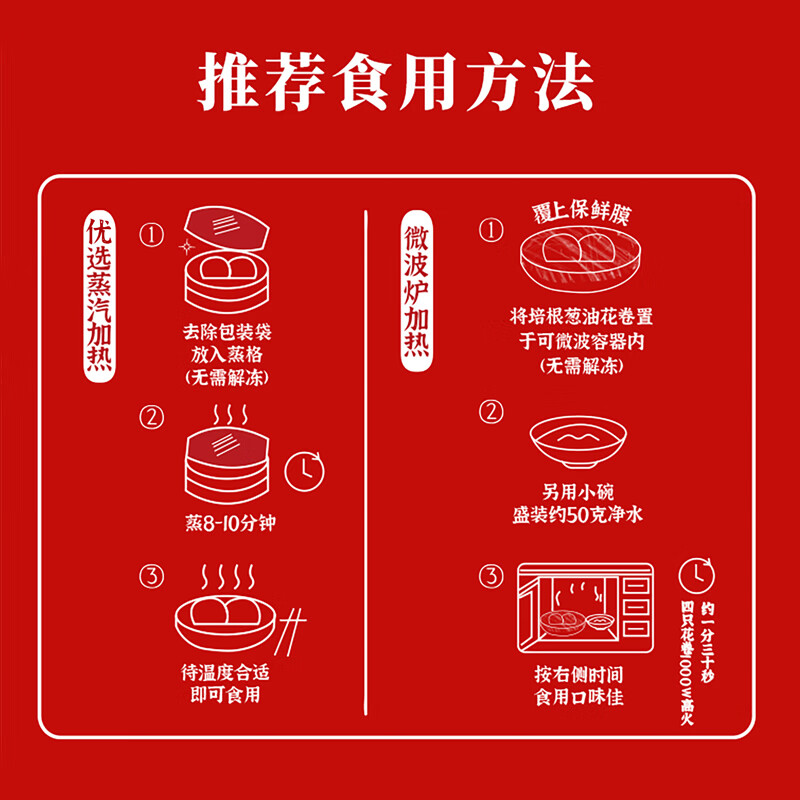 推荐食用方法

优选蒸汽加热

①
去除包装袋
放入蒸格
(无需解冻)

②
蒸8-10分钟

③
待温度合适
即可食用

微波炉加热

①
覆上保鲜膜
将培根葱油花卷置
于可微波容器内
(无需解冻)

②
另用小碗
盛装约50克净水

③
按右侧时间
食用口味佳

约一分三十秒
四只花卷1000W高火