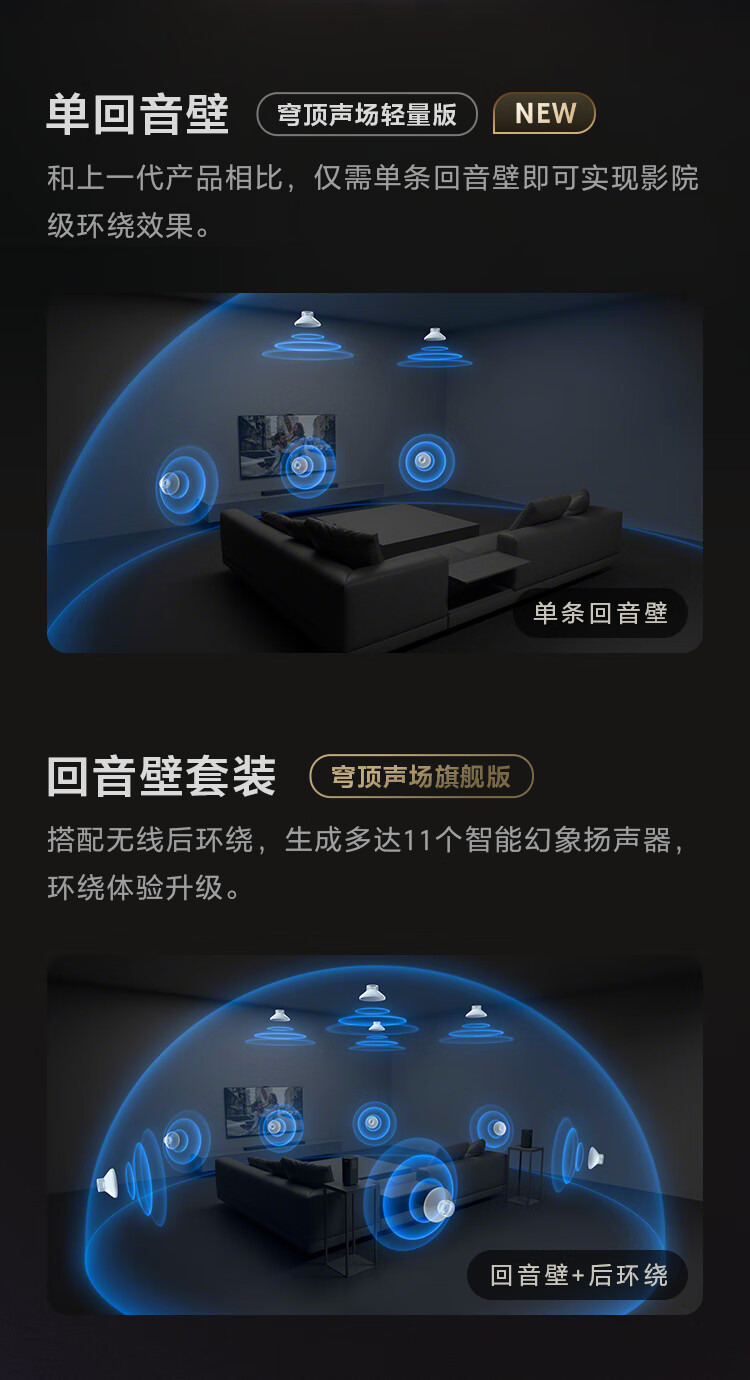 单回音壁 穹顶声场轻量版 NEW

和上一代产品相比，仅需单条回音壁即可实现影院级环绕效果。

单条回音壁

回音壁套装 穹顶声场旗舰版

搭配无线后环绕，生成多达11个智能幻象扬声器，环绕体验升级。

回音壁+后环绕