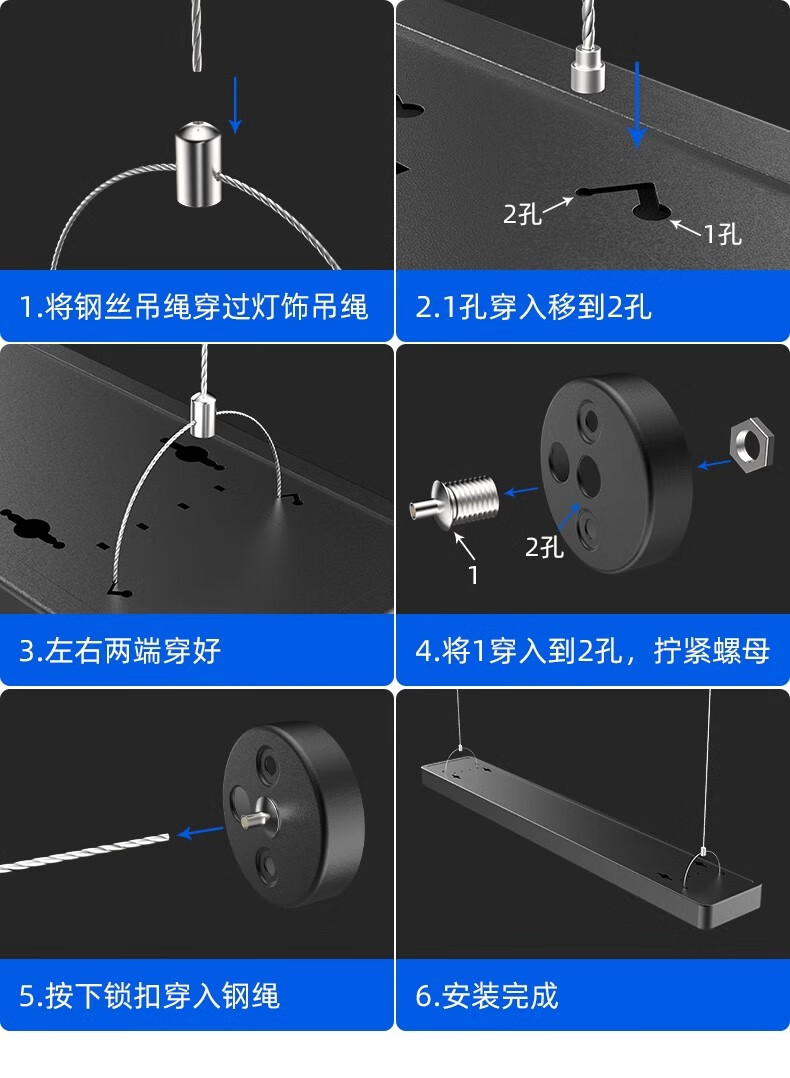 1.将钢丝吊绳穿过灯饰吊绳

2孔
1孔
2.1孔穿入移到2孔

3.左右两端穿好

2孔
1
4.将1穿入到2孔，拧紧螺母

5.按下锁扣穿入钢绳

6.安装完成