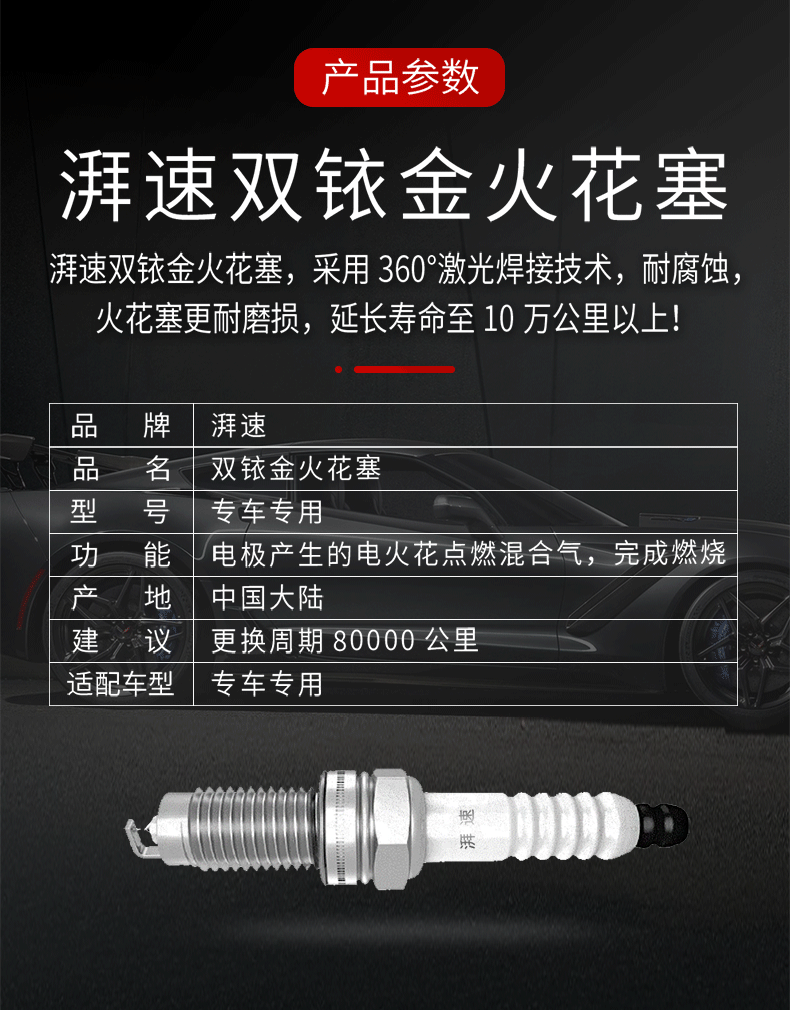 产品参数

湃速双铱金火花塞

湃速双铱金火花塞，采用 360°激光焊接技术，耐腐蚀，火花塞更耐磨损，延长寿命至 10 万公里以上！

| 品　牌 | 湃速 |
|---|---|
| 品　名 | 双铱金火花塞 |
| 型　号 | 专车专用 |
| 功　能 | 电极产生的电火花点燃混合气，完成燃烧 |
| 产　地 | 中国大陆 |
| 建　议 | 更换周期 80000 公里 |
| 适配车型 | 专车专用 |

湃速