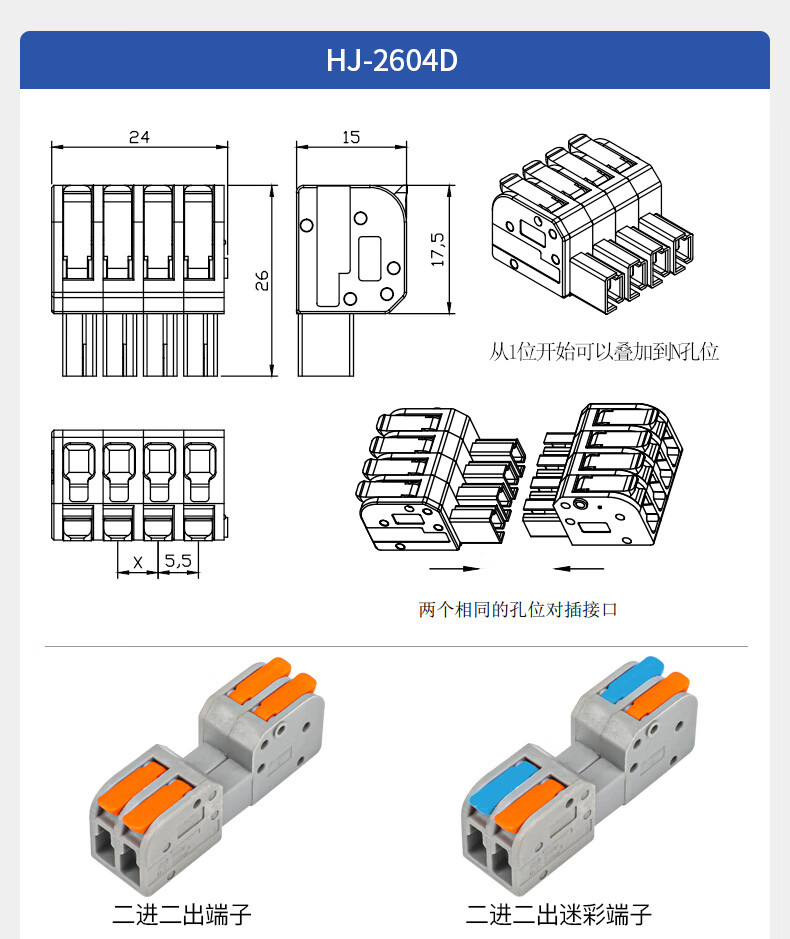 HJ-2604D

24

15

26

17,5

从1位开始可以叠加到N孔位

X

5,5

两个相同的孔位对插接口

二进二出端子

二进二出迷彩端子