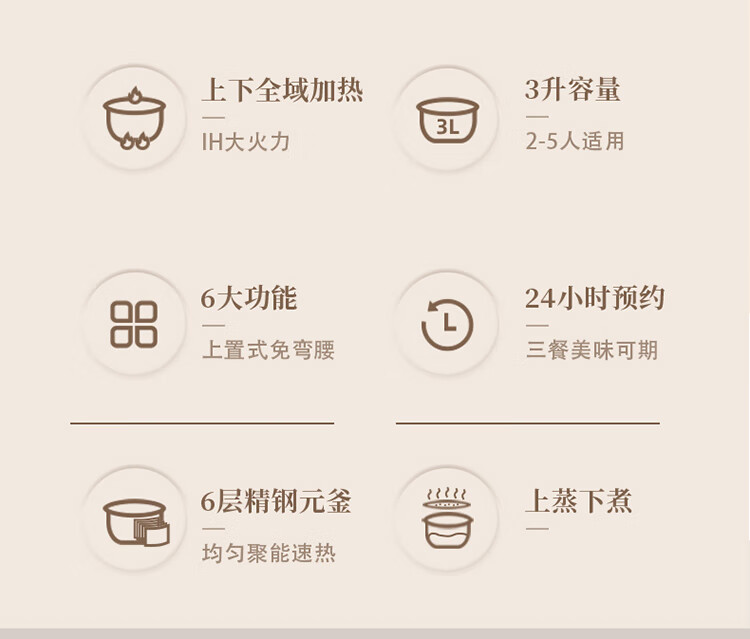 上下全域加热
—
IH大火力

3L

3升容量
—
2-5人适用

6大功能
—
上置式免弯腰

24小时预约
—
三餐美味可期

6层精钢元釜
—
均匀聚能速热

上蒸下煮
—