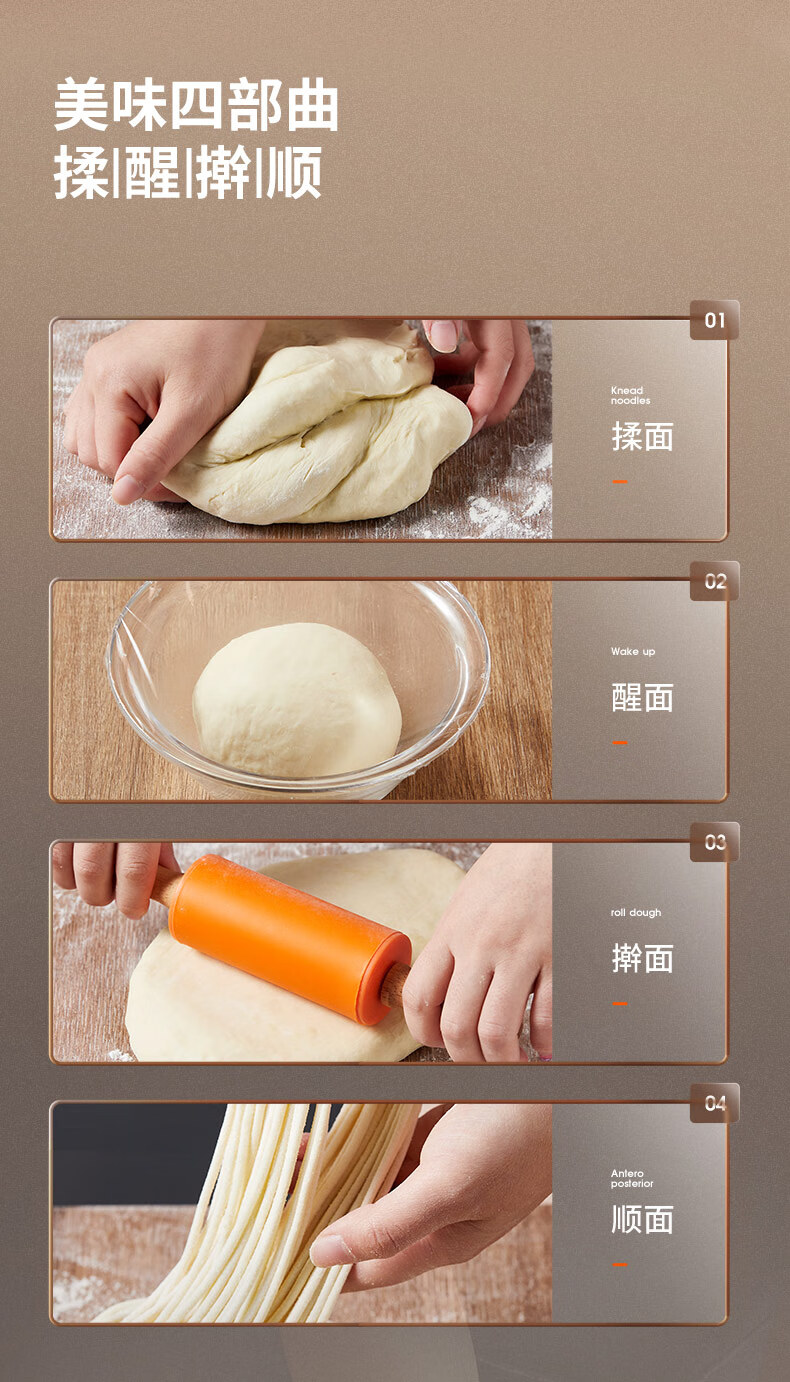 美味四部曲
揉|醒|擀|顺

01

Knead noodles

揉面

02

Wake up

醒面

03

roll dough

擀面

04

Antero posterior

顺面