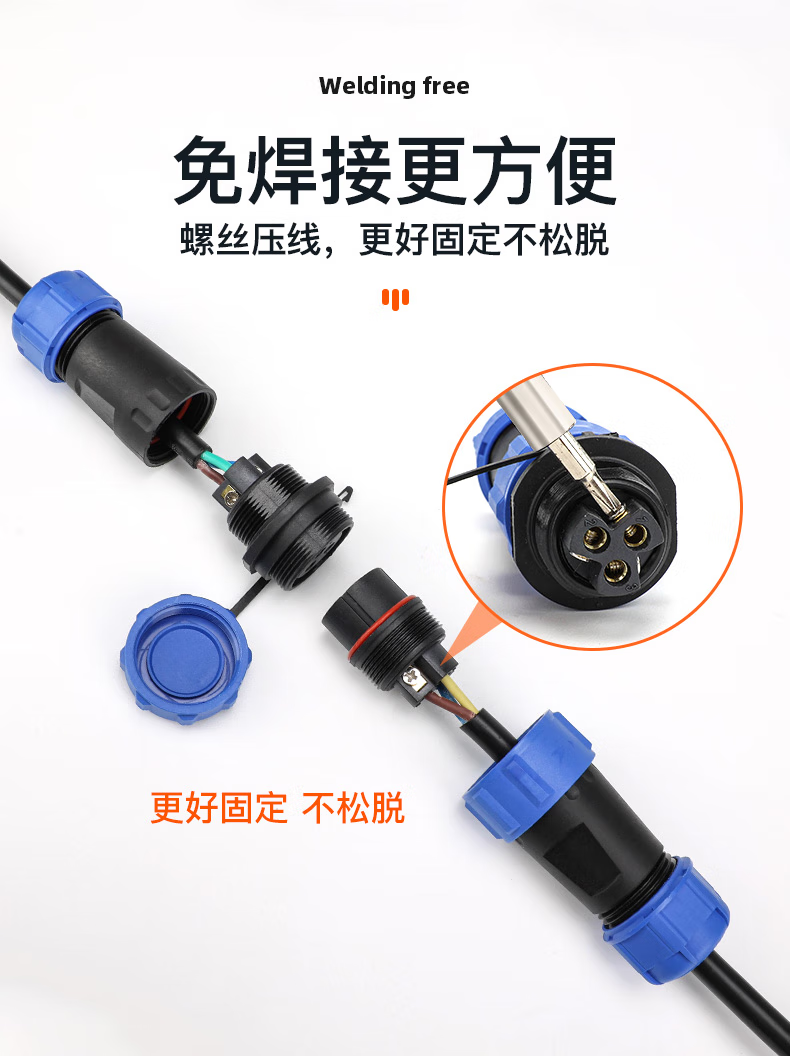 Welding free

免焊接更方便

螺丝压线，更好固定不松脱

更好固定 不松脱