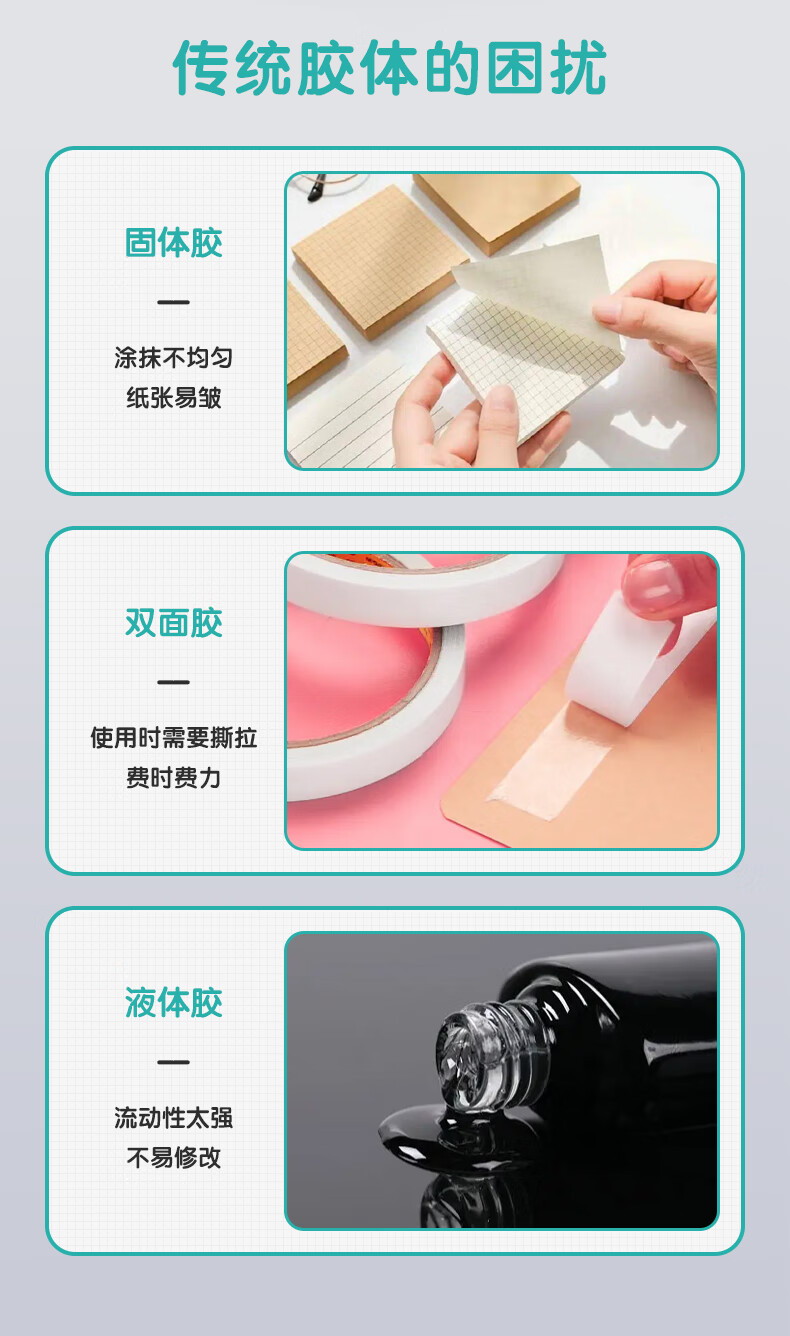 传统胶体的困扰

固体胶

—

涂抹不均匀
纸张易皱

双面胶

—

使用时需要撕拉
费时费力

液体胶

—

流动性太强
不易修改