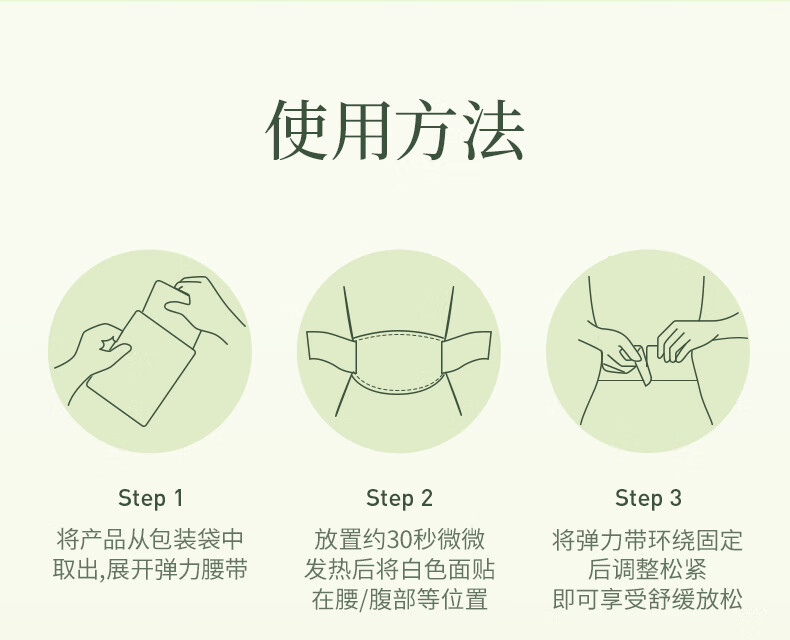 使用方法

Step 1
将产品从包装袋中取出,展开弹力腰带

Step 2
放置约30秒微微发热后将白色面贴在腰/腹部等位置

Step 3
将弹力带环绕固定后调整松紧即可享受舒缓放松