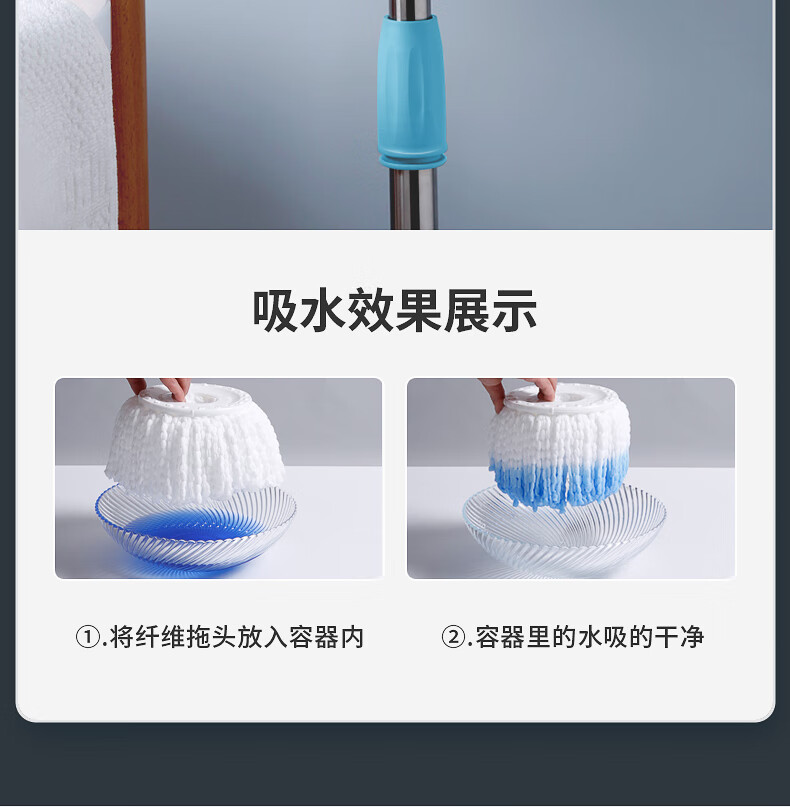 吸水效果展示

①.将纤维拖头放入容器内

②.容器里的水吸的干净