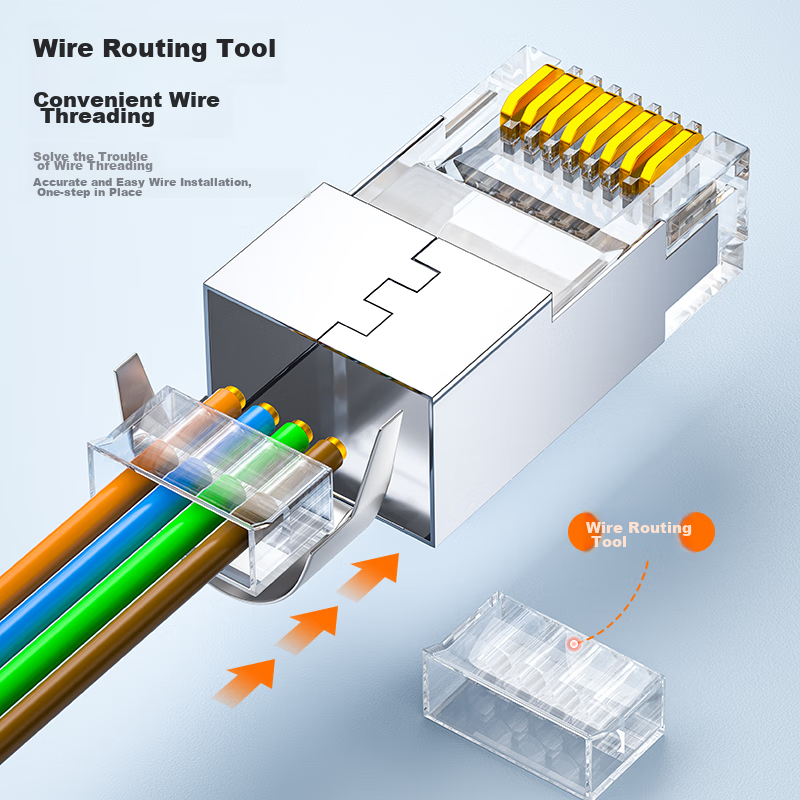 Wire Routing Tool

Convenient Wire Threading

Solve the Trouble of Wire Threading

Accurate and Easy Wire Installation, One-step in Place

Wire Routing Tool