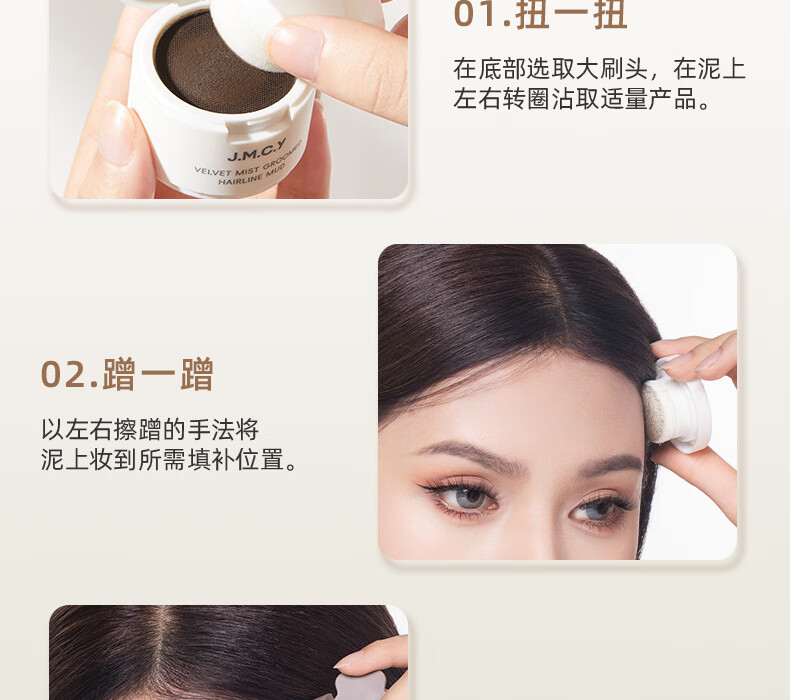 J.M.C.Y
VELVET MIST GROOMED
HAIRLINE MUD

01.扭一扭

在底部选取大刷头，在泥上左右转圈沾取适量产品。

02.蹭一蹭

以左右擦蹭的手法将泥上妆到所需填补位置。