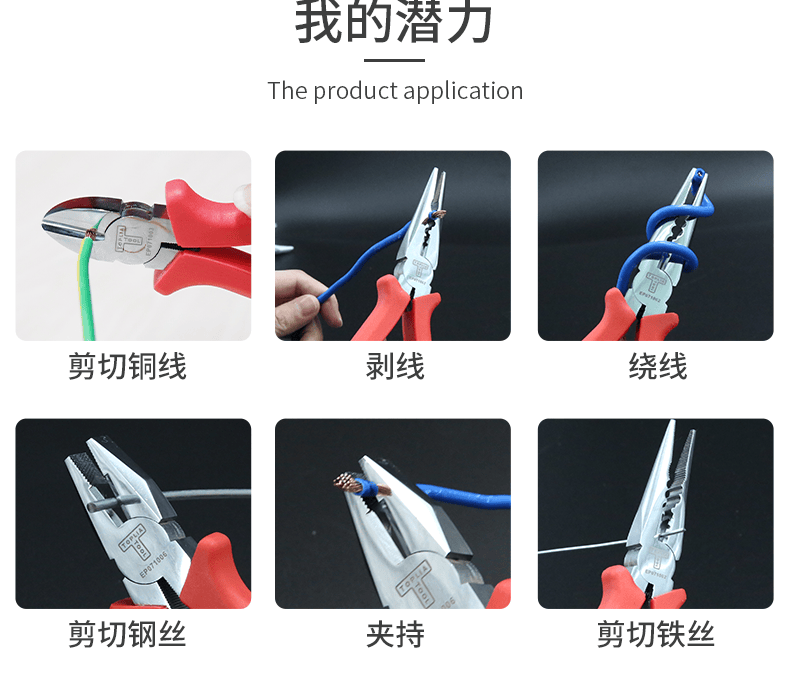 我的潜力

The product application

TOPLIA TOOL EP071003

剪切铜线

剥线

EP071002

绕线

TOPLIA TOOL EP071006

剪切钢丝

TOPLIA TOOL

夹持

EP071002

剪切铁丝