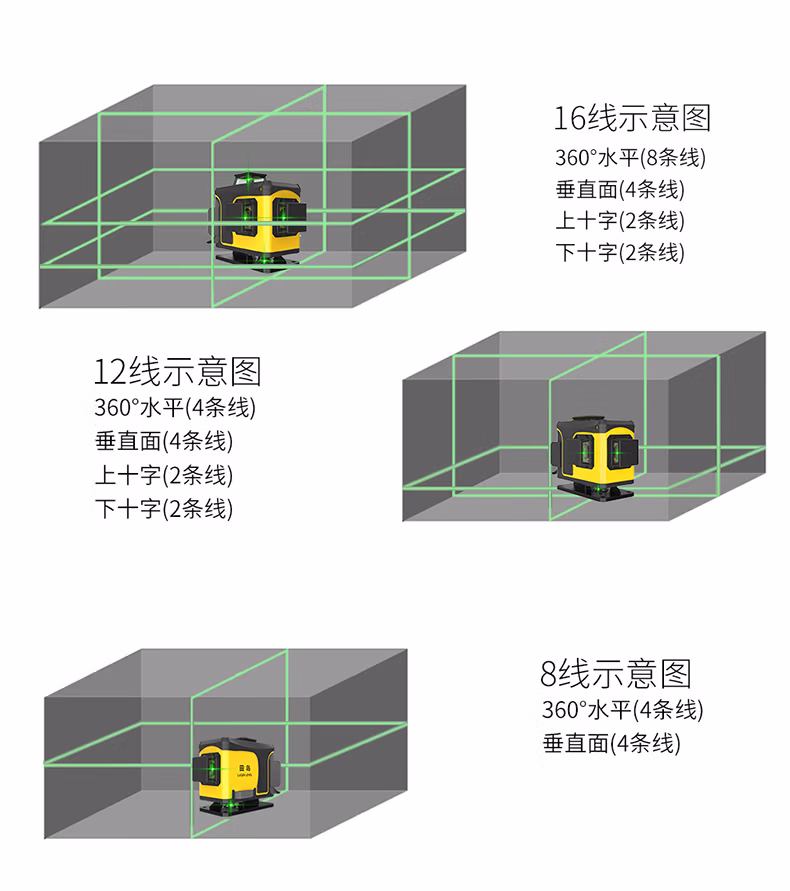 16线示意图
360°水平(8条线)
垂直面(4条线)
上十字(2条线)
下十字(2条线)

12线示意图
360°水平(4条线)
垂直面(4条线)
上十字(2条线)
下十字(2条线)

8线示意图
360°水平(4条线)
垂直面(4条线)