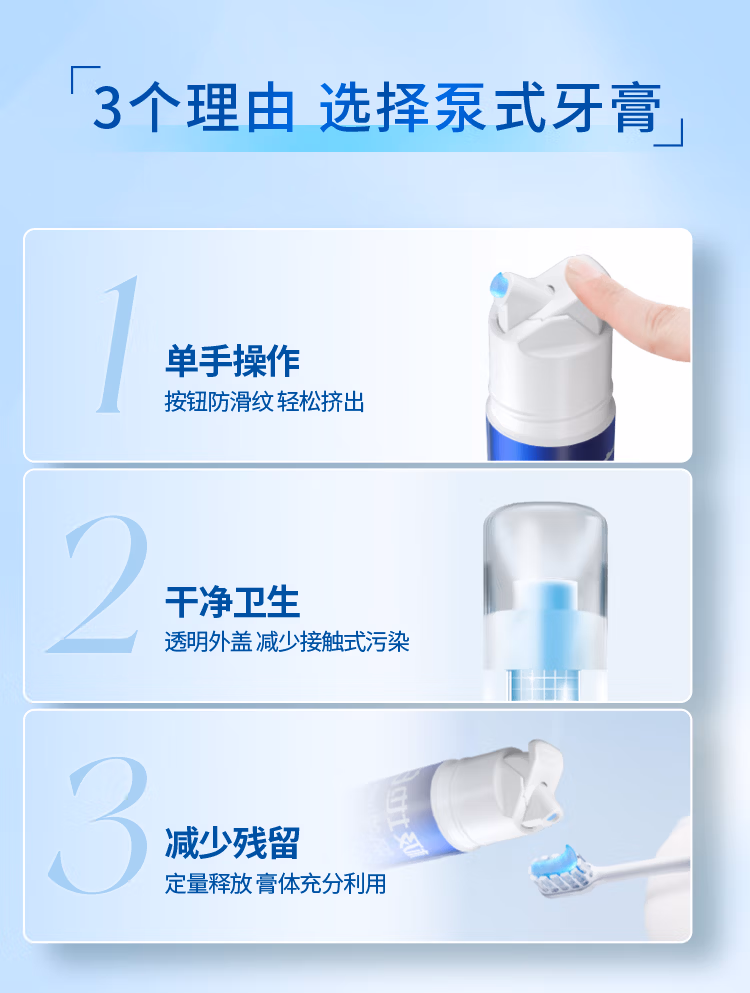 「3个理由 选择泵式牙膏」

1
单手操作
按钮防滑纹 轻松挤出

2
干净卫生
透明外盖 减少接触式污染

3
减少残留
定量释放 膏体充分利用