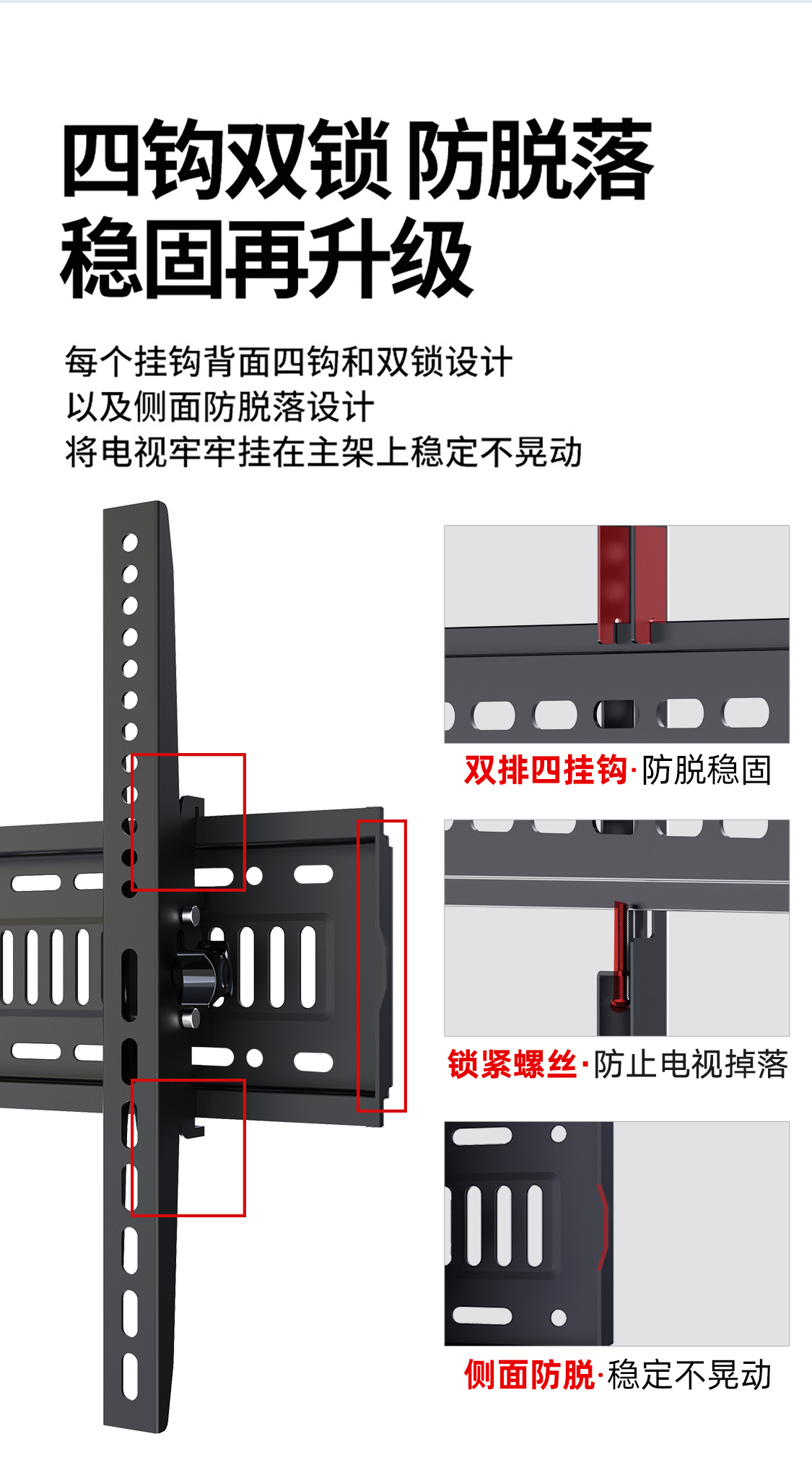 四钩双锁 防脱落
稳固再升级

每个挂钩背面四钩和双锁设计
以及侧面防脱落设计
将电视牢牢挂在主架上稳定不晃动

双排四挂钩·防脱稳固

锁紧螺丝·防止电视掉落

侧面防脱·稳定不晃动