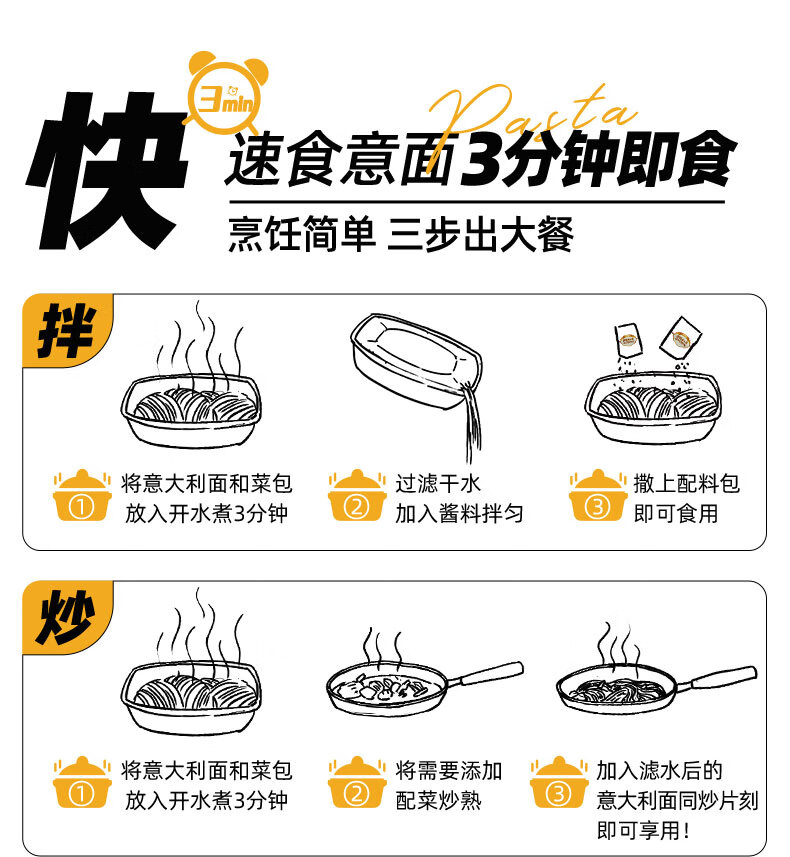 快

3min

Pasta

速食意面3分钟即食

烹饪简单 三步出大餐

拌

① 将意大利面和菜包放入开水煮3分钟

② 过滤干水 加入酱料拌匀

③ 撒上配料包 即可食用

炒

① 将意大利面和菜包放入开水煮3分钟

② 将需要添加配菜炒熟

③ 加入滤水后的意大利面同炒片刻即可享用！