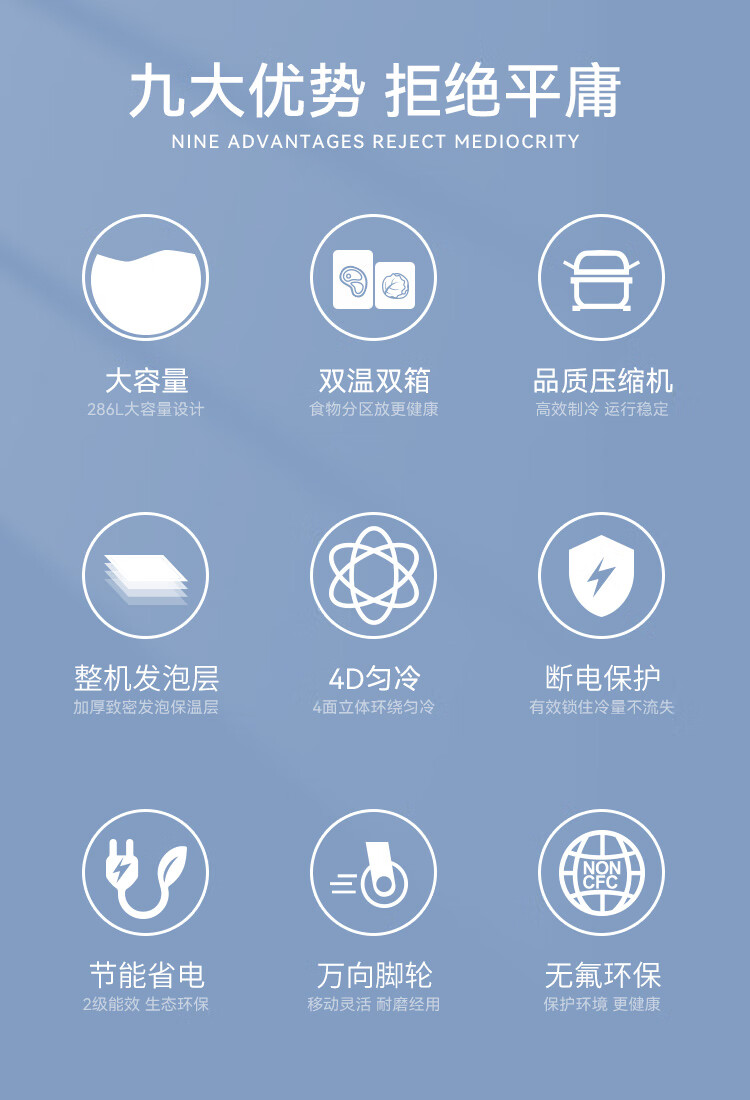 九大优势 拒绝平庸
NINE ADVANTAGES REJECT MEDIOCRITY

大容量
286L大容量设计

双温双箱
食物分区放更健康

品质压缩机
高效制冷 运行稳定

整机发泡层
加厚致密发泡保温层

4D匀冷
4面立体环绕匀冷

断电保护
有效锁住冷量不流失

节能省电
2级能效 生态环保

万向脚轮
移动灵活 耐磨经用

NON CFC

无氟环保
保护环境 更健康