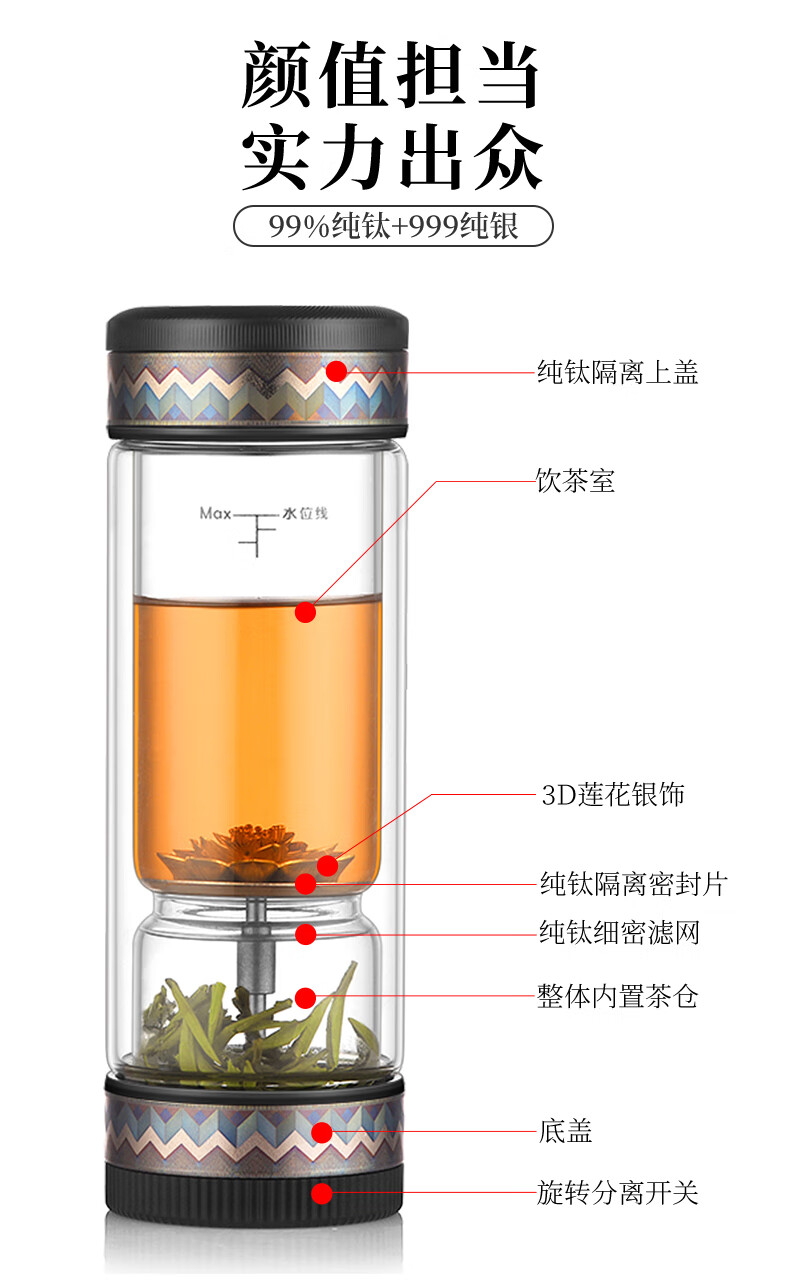 颜值担当
实力出众

99%纯钛+999纯银

纯钛隔离上盖

饮茶室

Max 水位线

3D莲花银饰

纯钛隔离密封片

纯钛细密滤网

整体内置茶仓

底盖

旋转分离开关