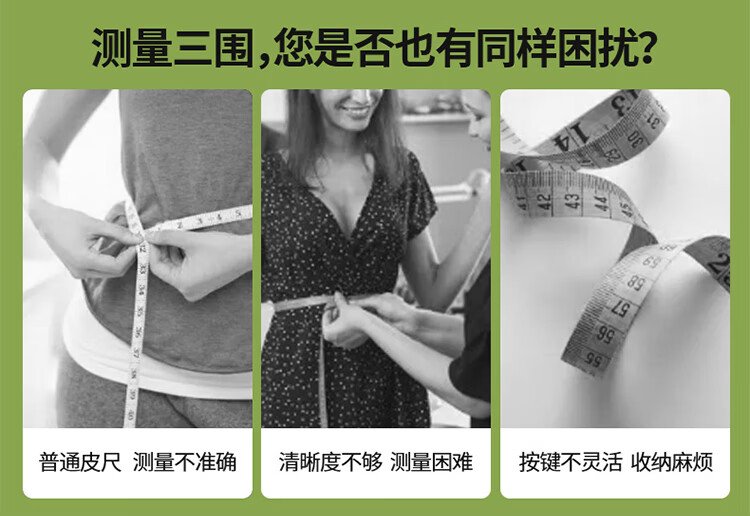 测量三围，您是否也有同样困扰？

普通皮尺 测量不准确

清晰度不够 测量困难

按键不灵活 收纳麻烦