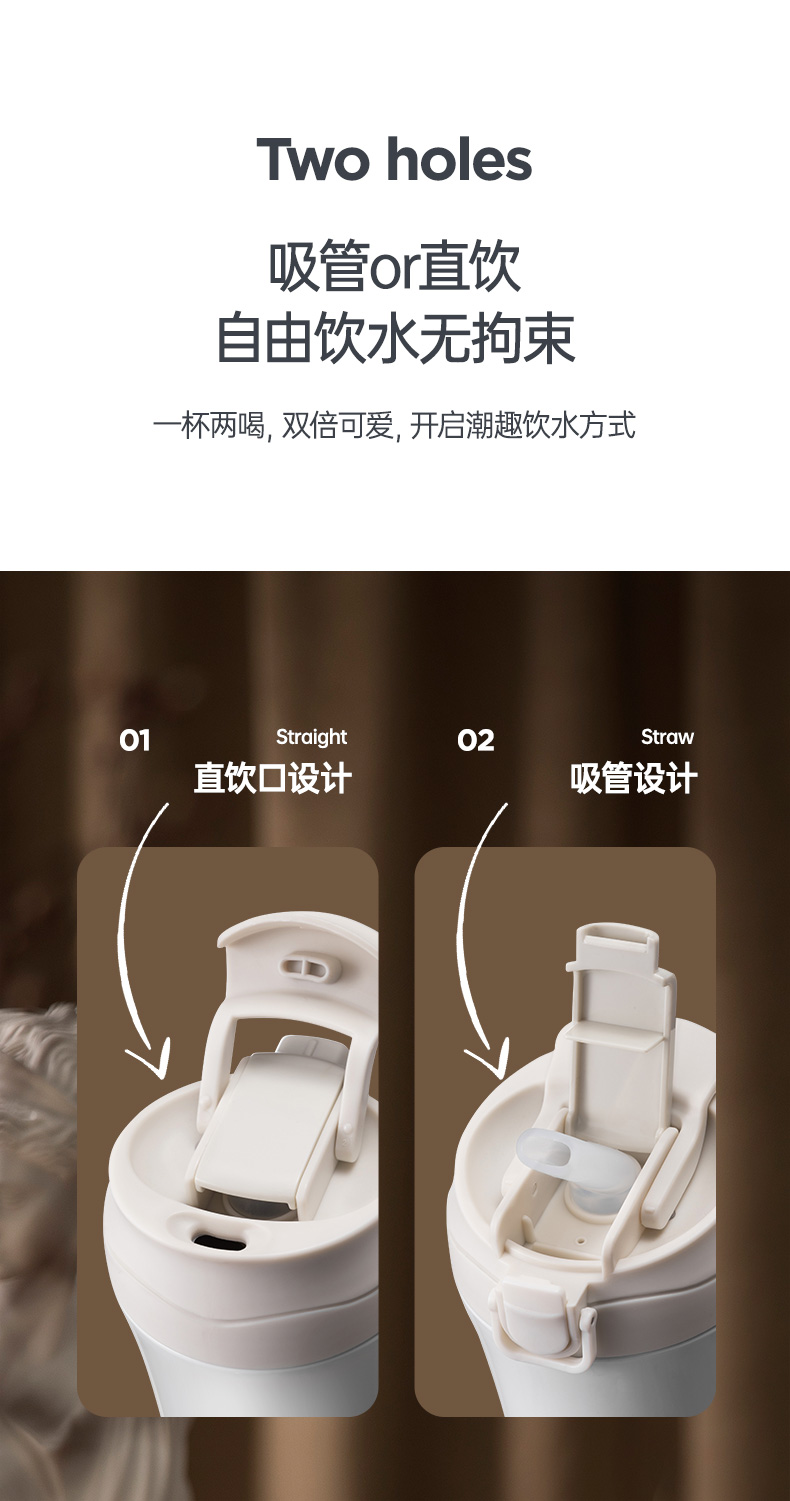 Two holes

吸管or直饮
自由饮水无拘束

一杯两喝, 双倍可爱, 开启潮趣饮水方式

01
Straight
直饮口设计

02
Straw
吸管设计