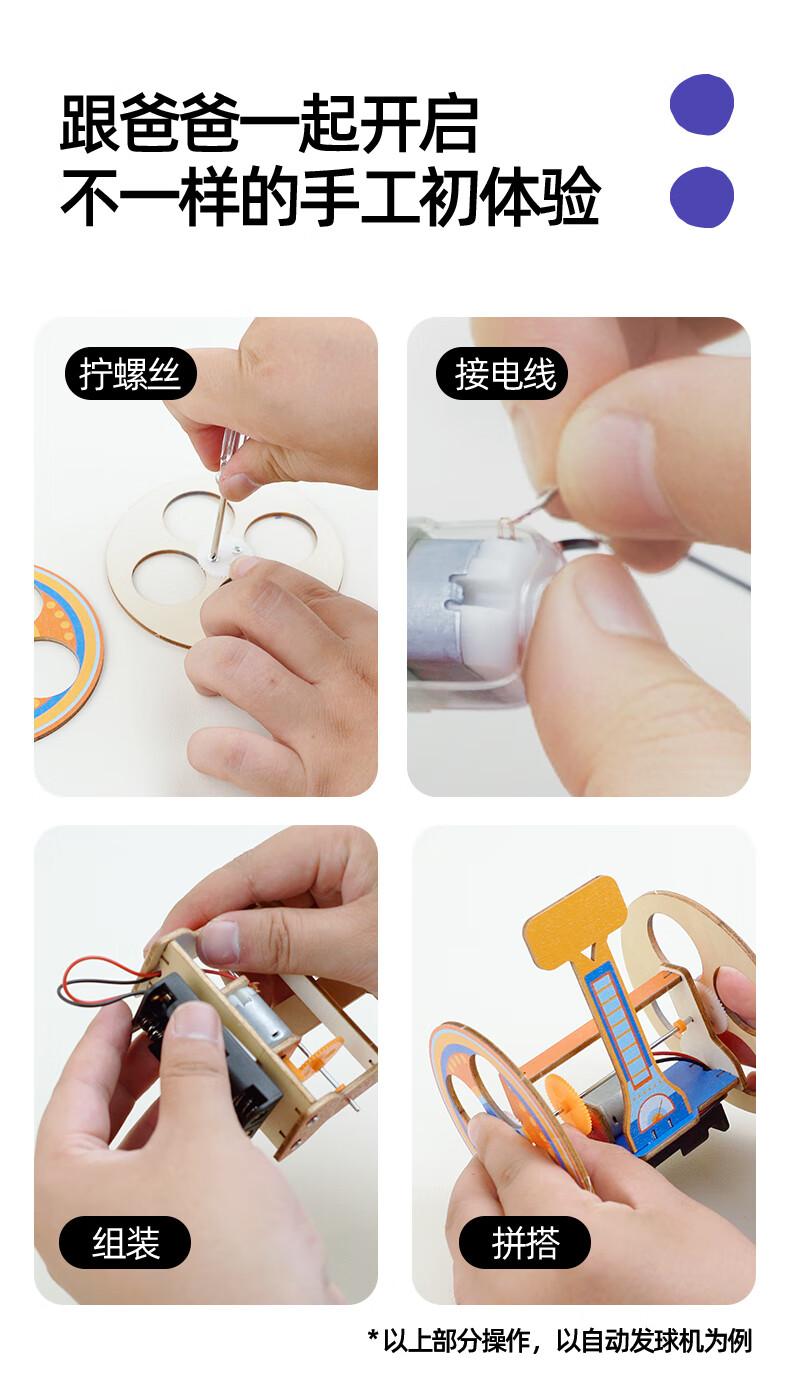 跟爸爸一起开启
不一样的手工初体验

拧螺丝

接电线

组装

拼搭

*以上部分操作，以自动发球机为例