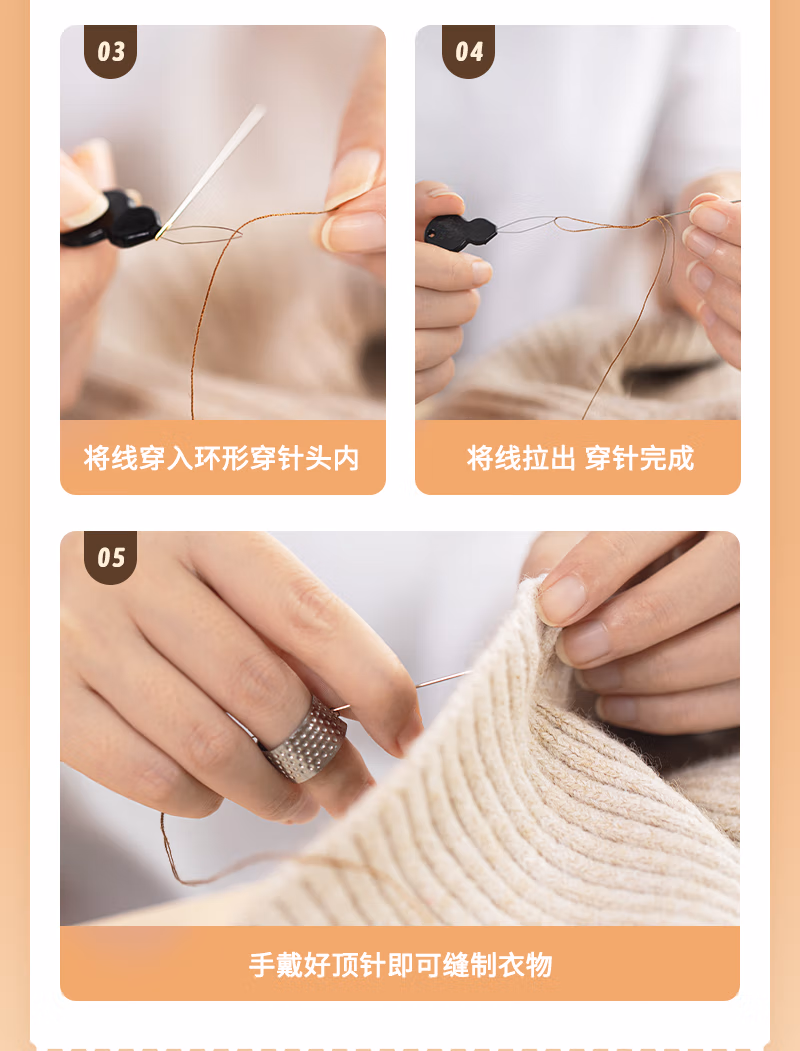 03

将线穿入环形穿针头内

04

将线拉出 穿针完成

05

手戴好顶针即可缝制衣物