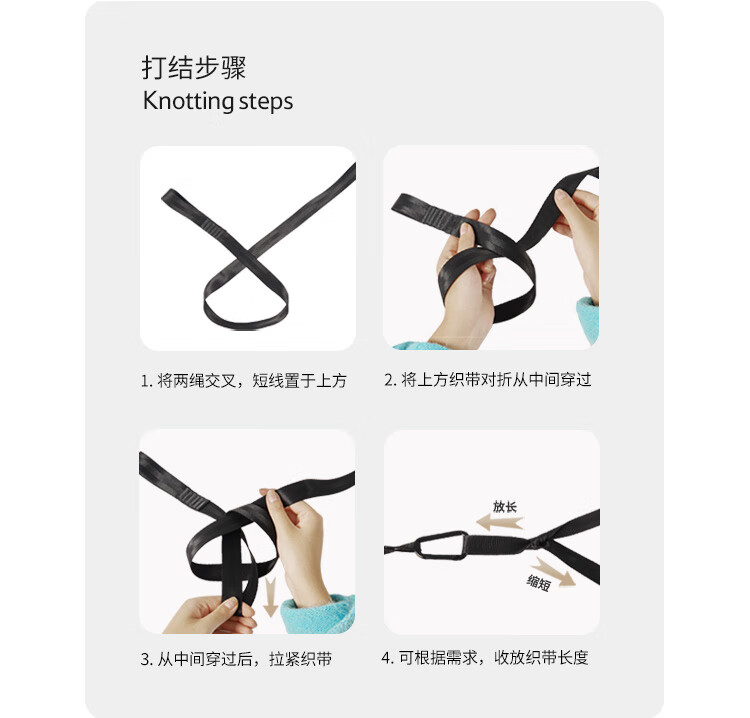 打结步骤
Knotting steps

1. 将两绳交叉，短线置于上方

2. 将上方织带对折从中间穿过

3. 从中间穿过后，拉紧织带

放长

缩短

4. 可根据需求，收放织带长度