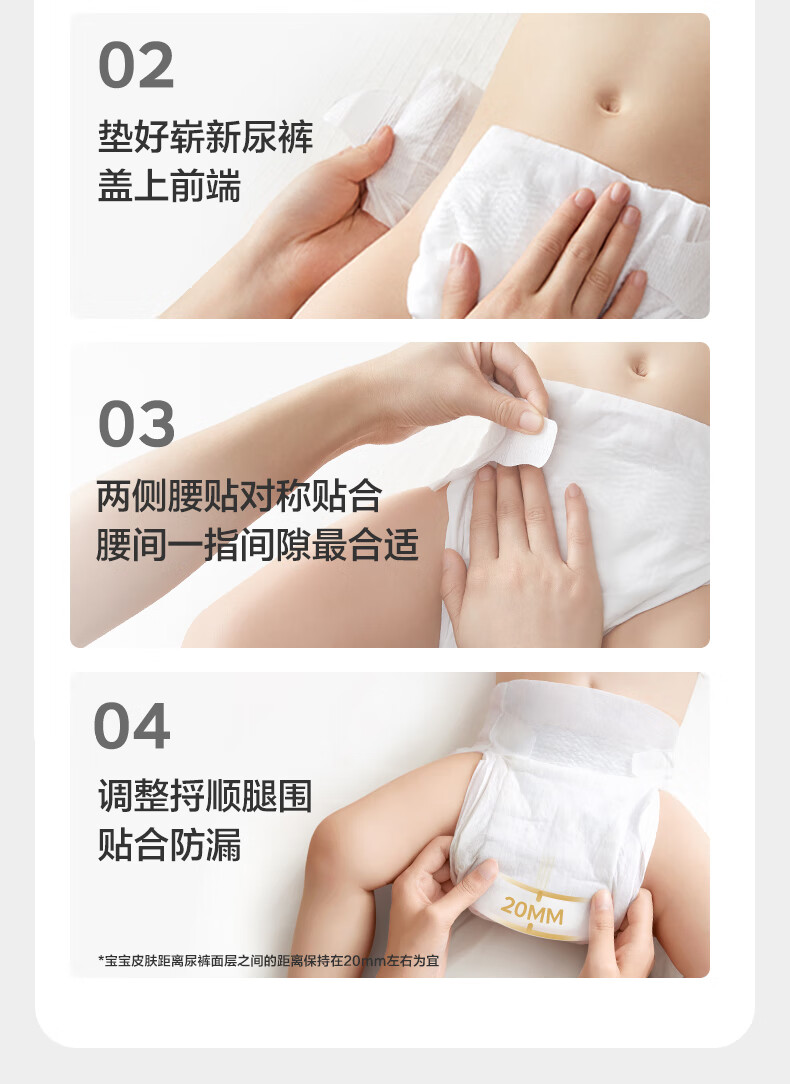 02

垫好崭新尿裤
盖上前端

03

两侧腰贴对称贴合
腰间一指间隙最合适

04

调整捋顺腿围
贴合防漏

20MM

*宝宝皮肤距离尿裤面层之间的距离保持在20mm左右为宜