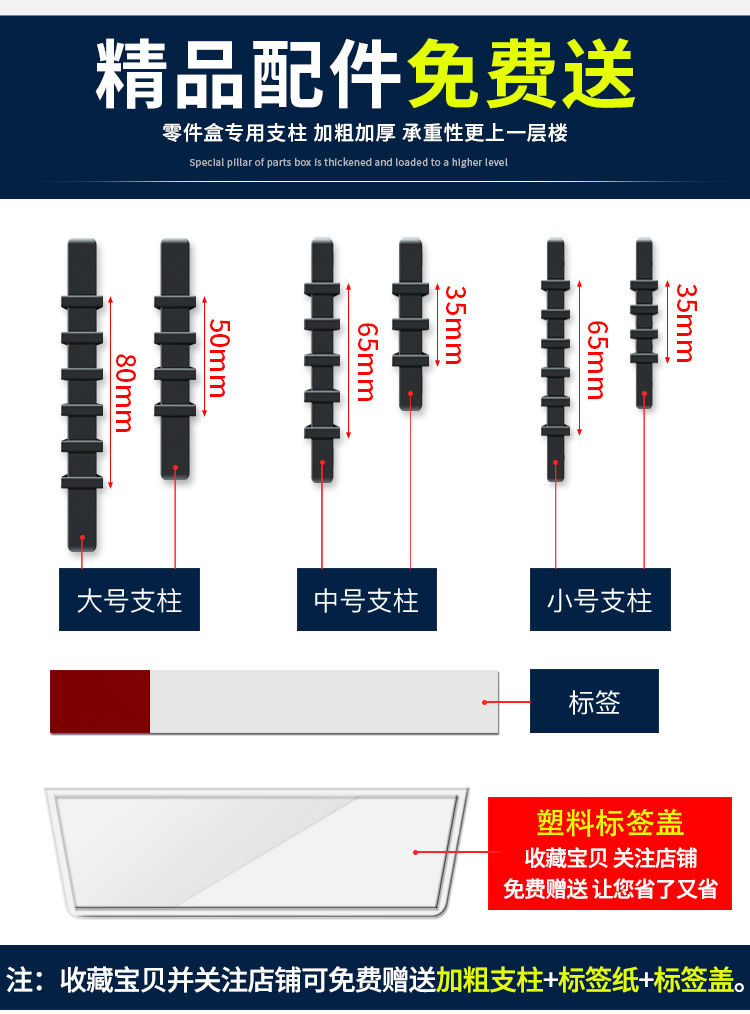 精品配件免费送

零件盒专用支柱 加粗加厚 承重性更上一层楼

Special pillar of parts box is thickened and loaded to a higher level

80mm

50mm

65mm

35mm

65mm

35mm

大号支柱

中号支柱

小号支柱

标签

塑料标签盖

收藏宝贝 关注店铺

免费赠送 让您省了又省

注：收藏宝贝并关注店铺可免费赠送加粗支柱+标签纸+标签盖。