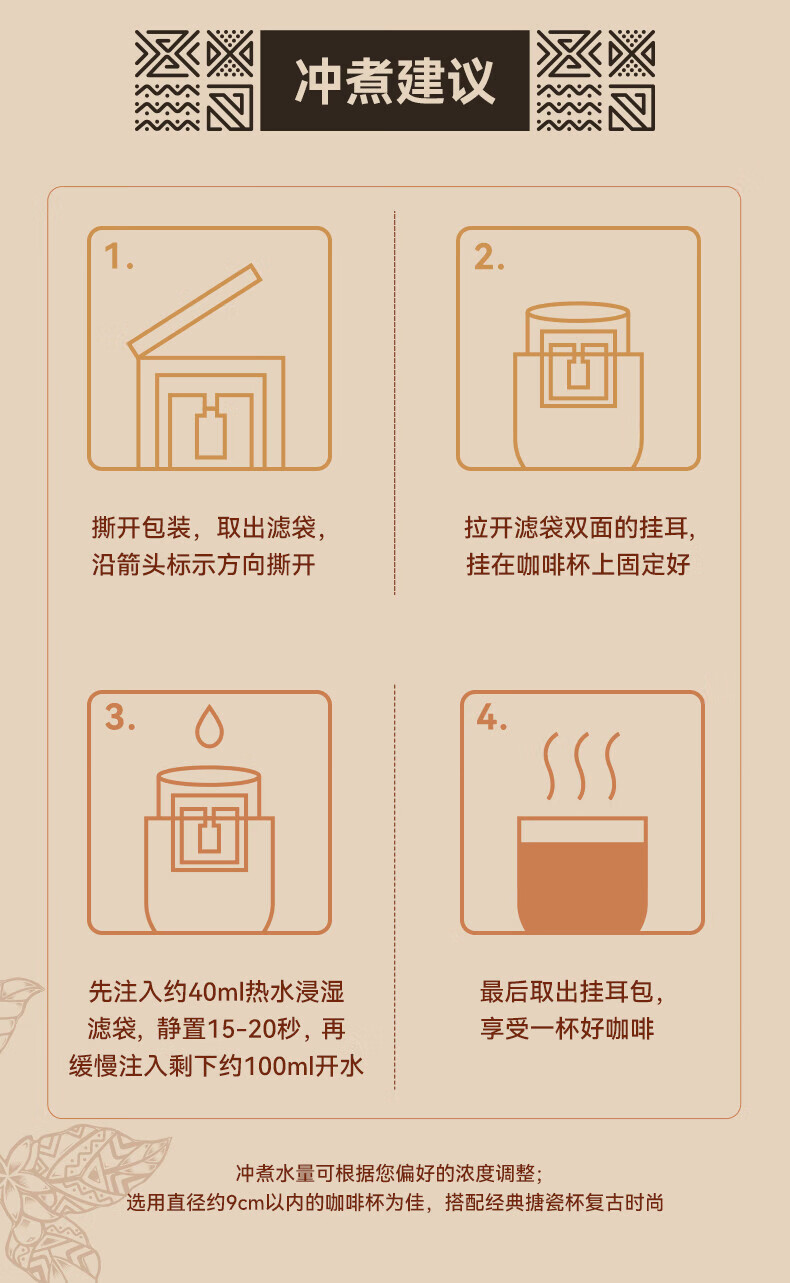 冲煮建议

1.

撕开包装，取出滤袋，沿箭头标示方向撕开

2.

拉开滤袋双面的挂耳，挂在咖啡杯上固定好

3.

先注入约40ml热水浸湿滤袋，静置15-20秒，再缓慢注入剩下约100ml开水

4.

最后取出挂耳包，享受一杯好咖啡

冲煮水量可根据您偏好的浓度调整；
选用直径约9cm以内的咖啡杯为佳，搭配经典搪瓷杯复古时尚