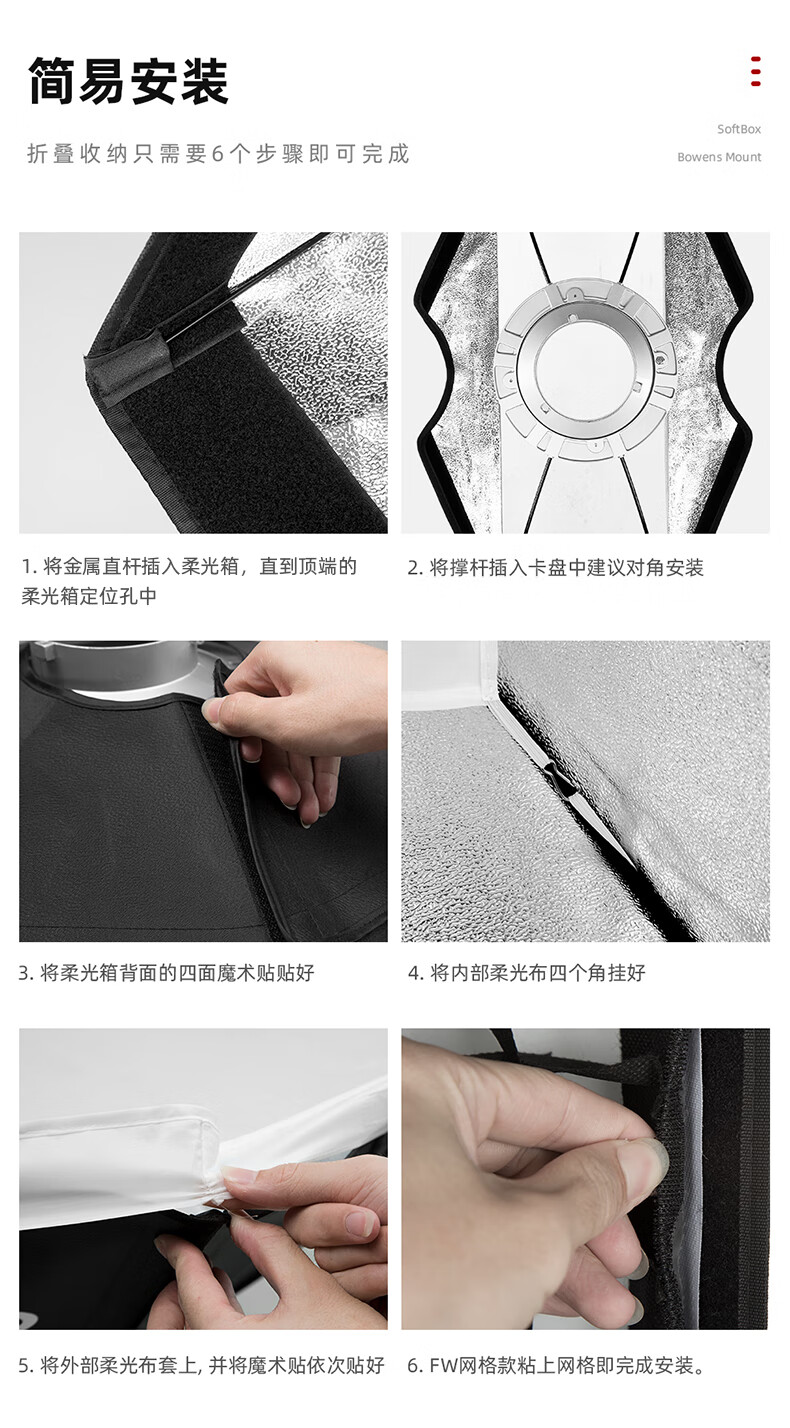 简易安装

折叠收纳只需要6个步骤即可完成

SoftBox
Bowens Mount

1. 将金属直杆插入柔光箱，直到顶端的柔光箱定位孔中

2. 将撑杆插入卡盘中建议对角安装

3. 将柔光箱背面的四面魔术贴贴好

4. 将内部柔光布四个角挂好

5. 将外部柔光布套上, 并将魔术贴依次贴好

6. FW网格款粘上网格即完成安装。