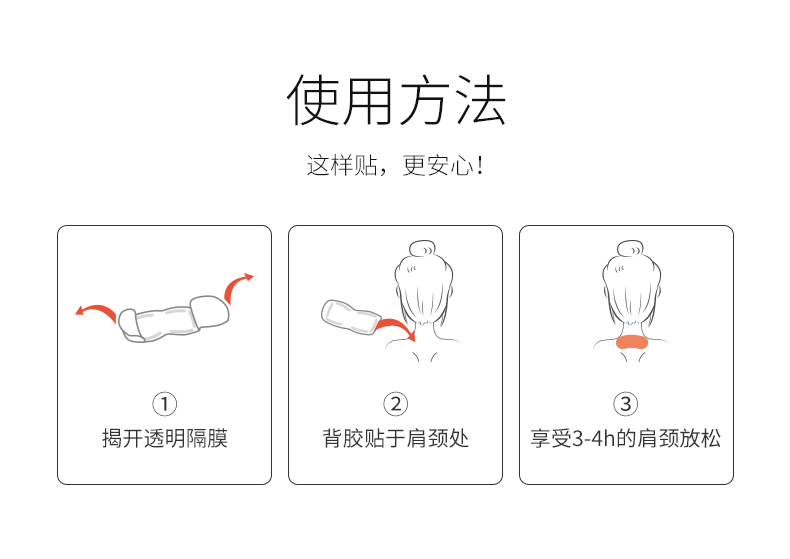 使用方法

这样贴，更安心！

①
揭开透明隔膜

②
背胶贴于肩颈处

③
享受3-4h的肩颈放松