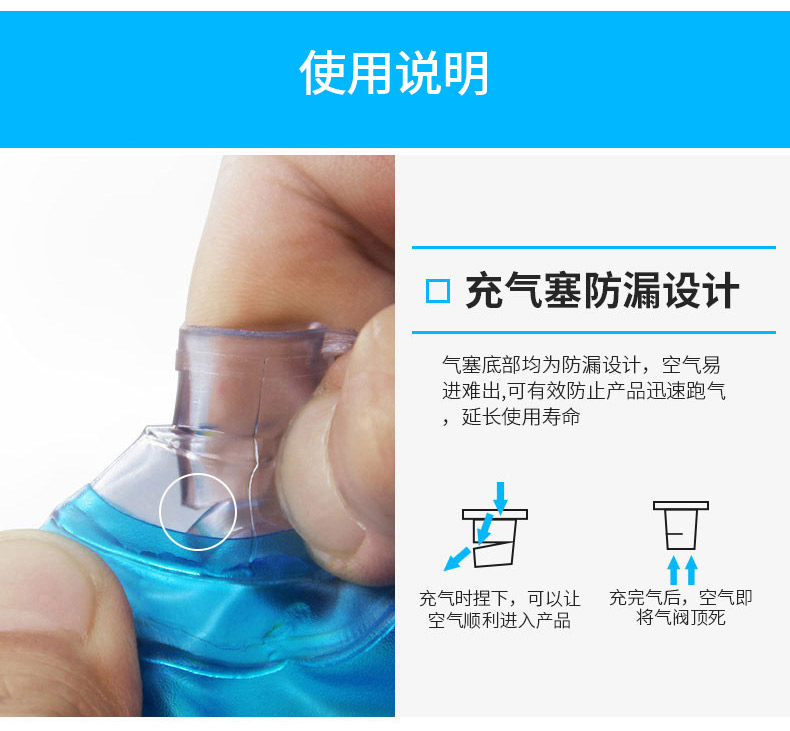 使用说明

充气塞防漏设计

气塞底部均为防漏设计，空气易进难出,可有效防止产品迅速跑气，延长使用寿命

充气时捏下，可以让空气顺利进入产品

充完气后，空气即将气阀顶死