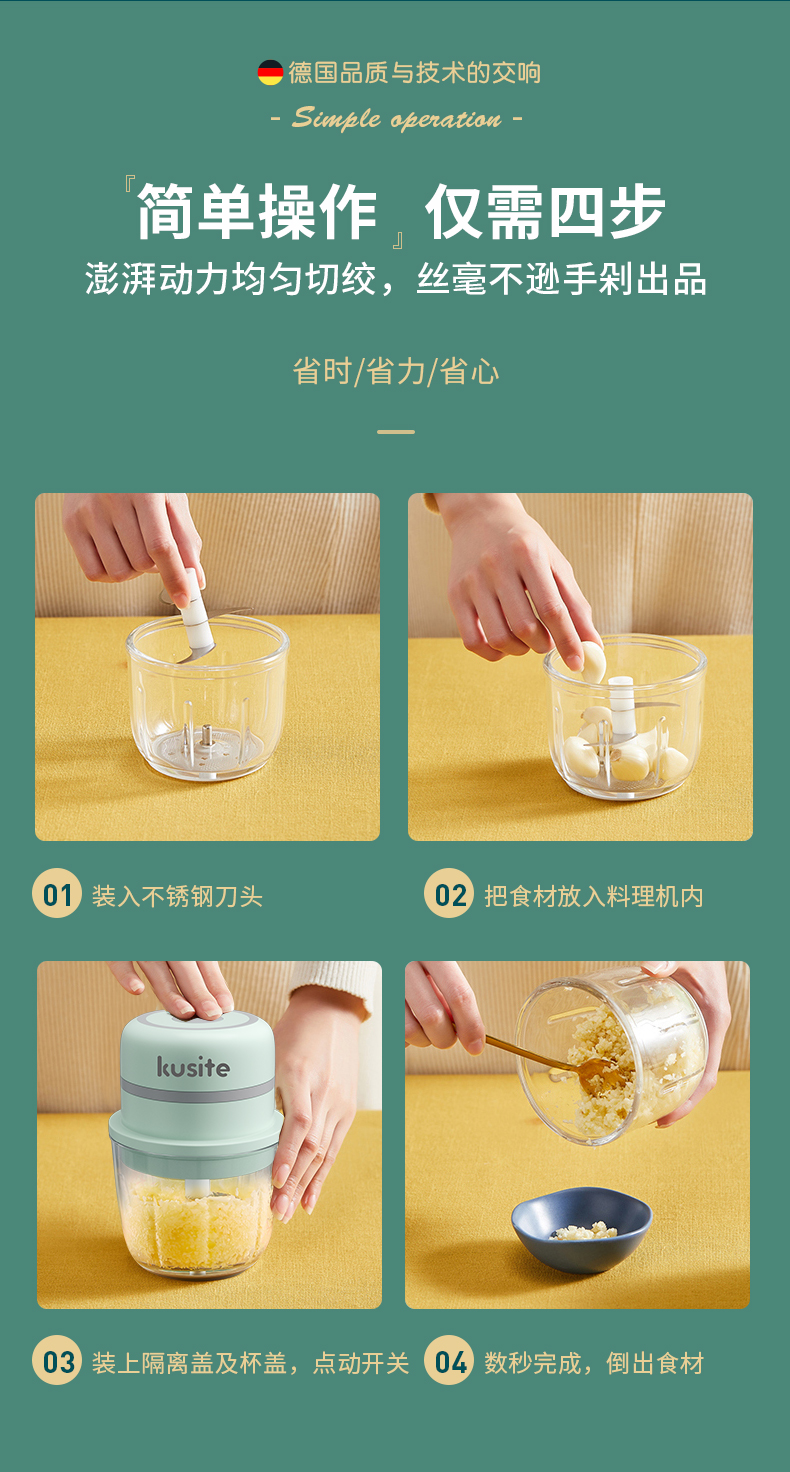 德国品质与技术的交响

- Simple operation -

『简单操作』仅需四步

澎湃动力均匀切绞，丝毫不逊手剁出品

省时/省力/省心

01 装入不锈钢刀头

02 把食材放入料理机内

kusite

03 装上隔离盖及杯盖，点动开关

04 数秒完成，倒出食材